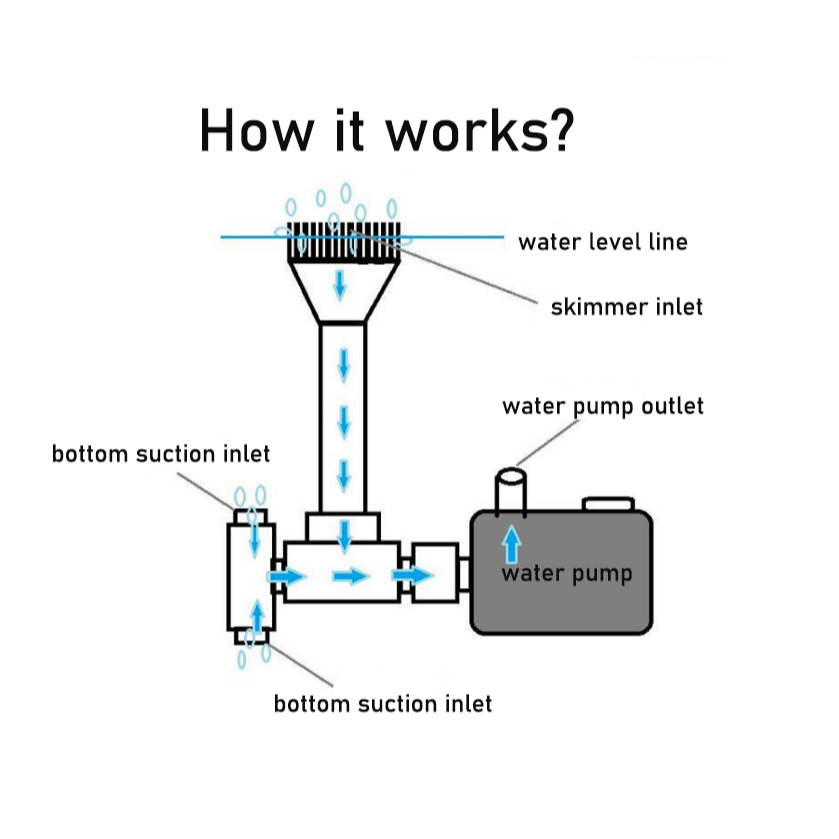 How it works?

water level line

skimmer inlet

water pump outlet

bottom suction inlet

water pump

bottom suction inlet