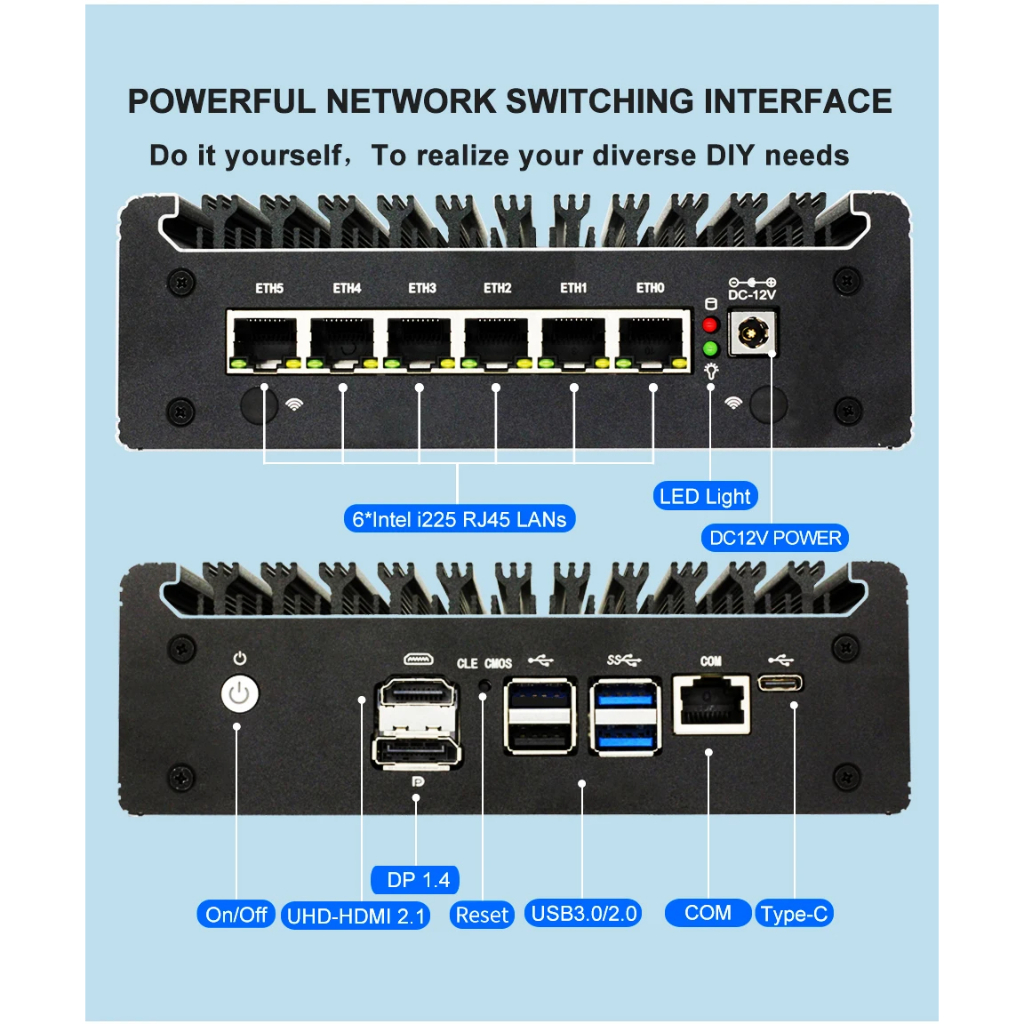 POWERFUL NETWORK SWITCHING INTERFACE

Do it yourself，To realize your diverse DIY needs

ETH5 ETH4 ETH3 ETH2 ETH1 ETH0

DC-12V

6*Intel i225 RJ45 LANs

LED Light

DC12V POWER

CLE CMOS

COM

DP 1.4

On/Off

UHD-HDMI 2.1

Reset

USB3.0/2.0

COM

Type-C