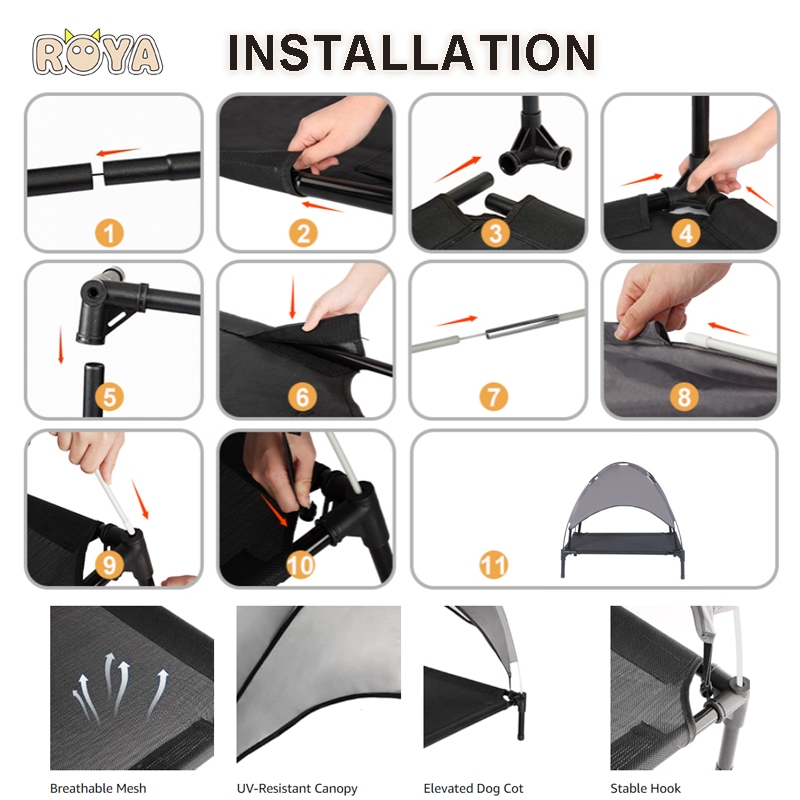 ROYA

INSTALLATION

1

2

3

4

5

6

7

8

9

10

11

Breathable Mesh

UV-Resistant Canopy

Elevated Dog Cot

Stable Hook