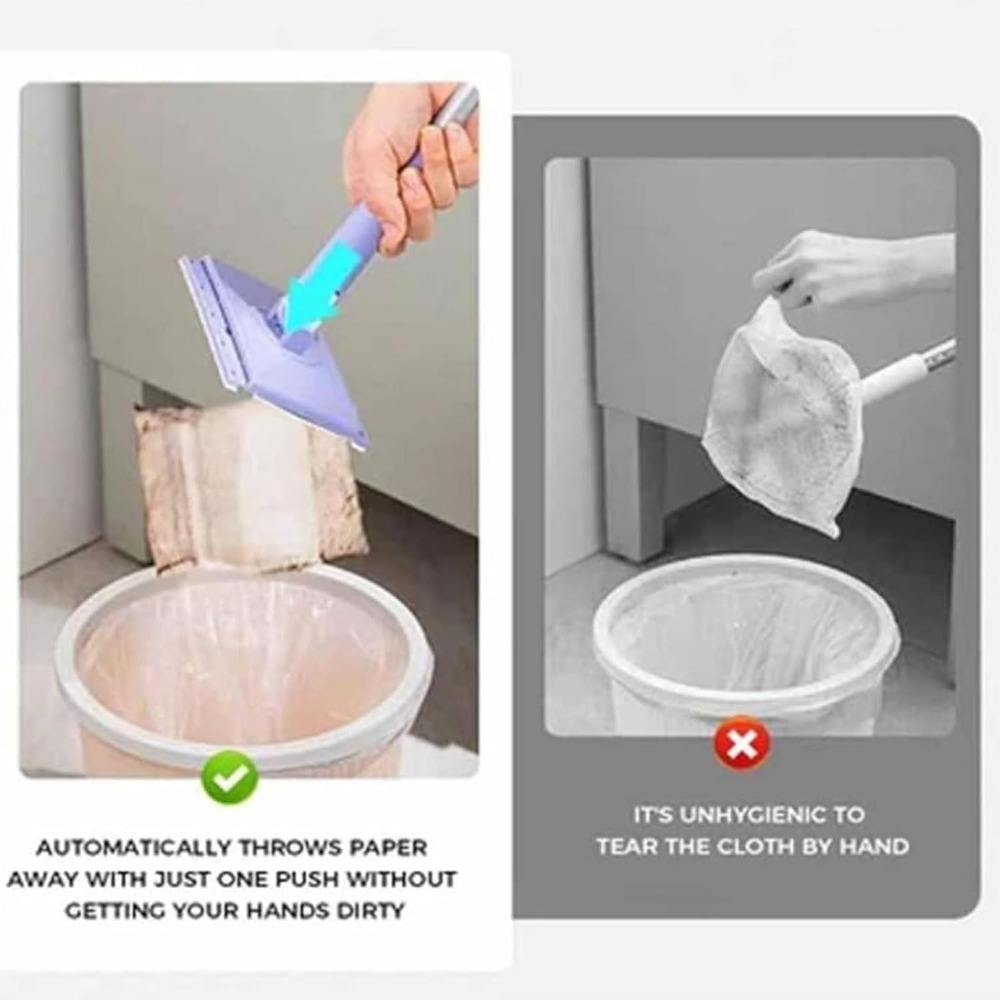 AUTOMATICALLY THROWS PAPER AWAY WITH JUST ONE PUSH WITHOUT GETTING YOUR HANDS DIRTY

IT'S UNHYGIENIC TO TEAR THE CLOTH BY HAND