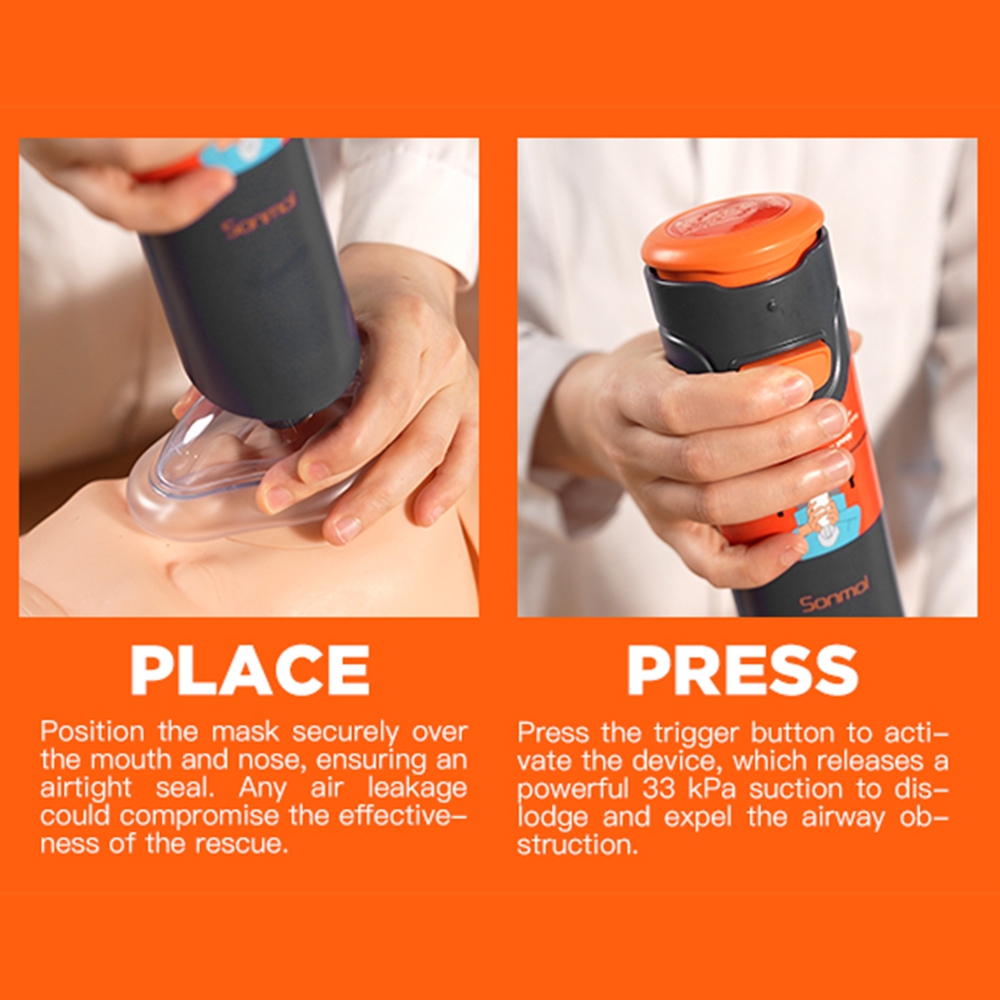 Sonmol

PLACE

Position the mask securely over the mouth and nose, ensuring an airtight seal. Any air leakage could compromise the effectiveness of the rescue.

Sonmol

PRESS

Press the trigger button to activate the device, which releases a powerful 33 kPa suction to dislodge and expel the airway obstruction.