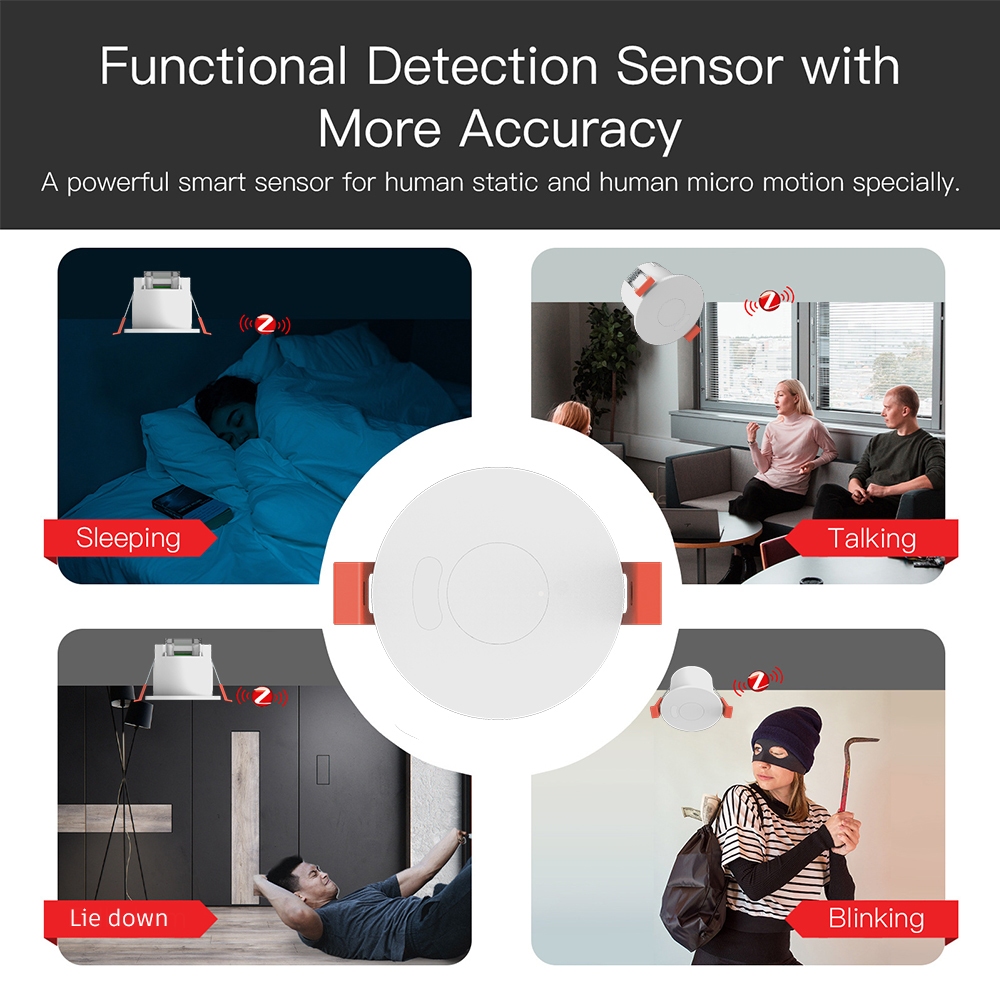 Functional Detection Sensor with More Accuracy

A powerful smart sensor for human static and human micro motion specially.

Sleeping

Talking

Lie down

Blinking