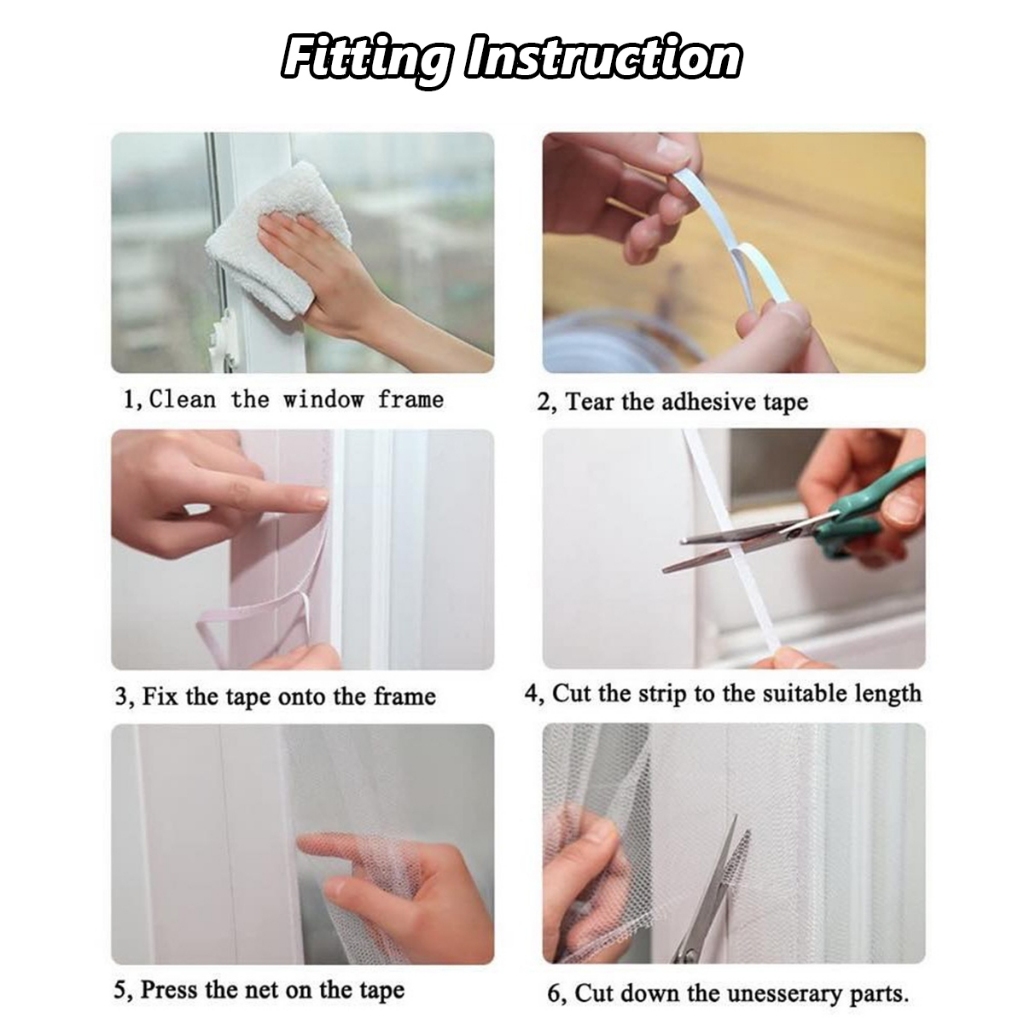 Fitting Instruction

1, Clean the window frame

2, Tear the adhesive tape

3, Fix the tape onto the frame

4, Cut the strip to the suitable length

5, Press the net on the tape

6, Cut down the unesserary parts.