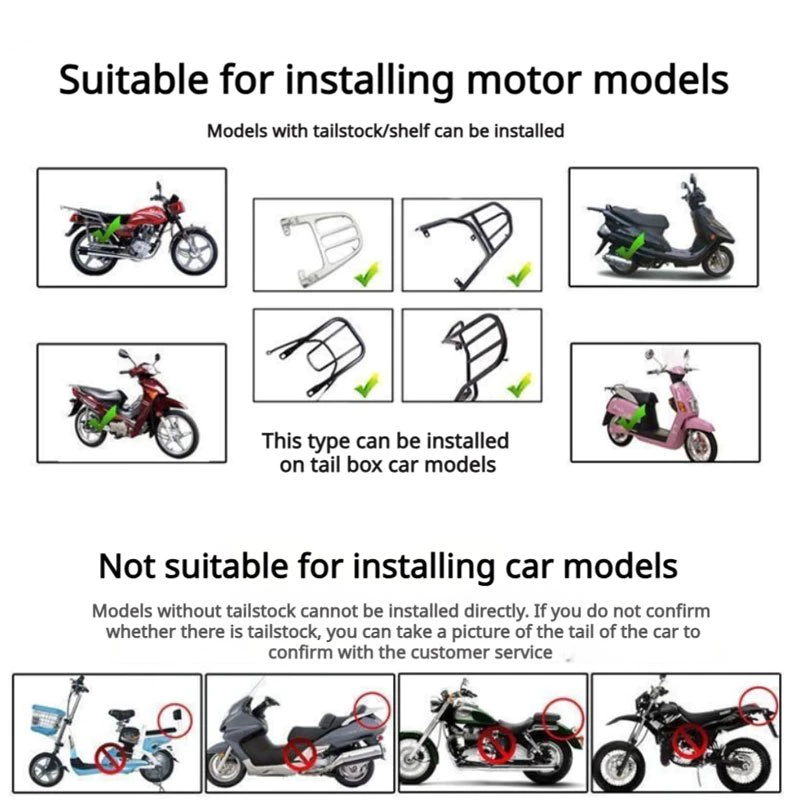 Suitable for installing motor models

Models with tailstock/shelf can be installed

This type can be installed on tail box car models

Not suitable for installing car models

Models without tailstock cannot be installed directly. If you do not confirm whether there is tailstock, you can take a picture of the tail of the car to confirm with the customer service