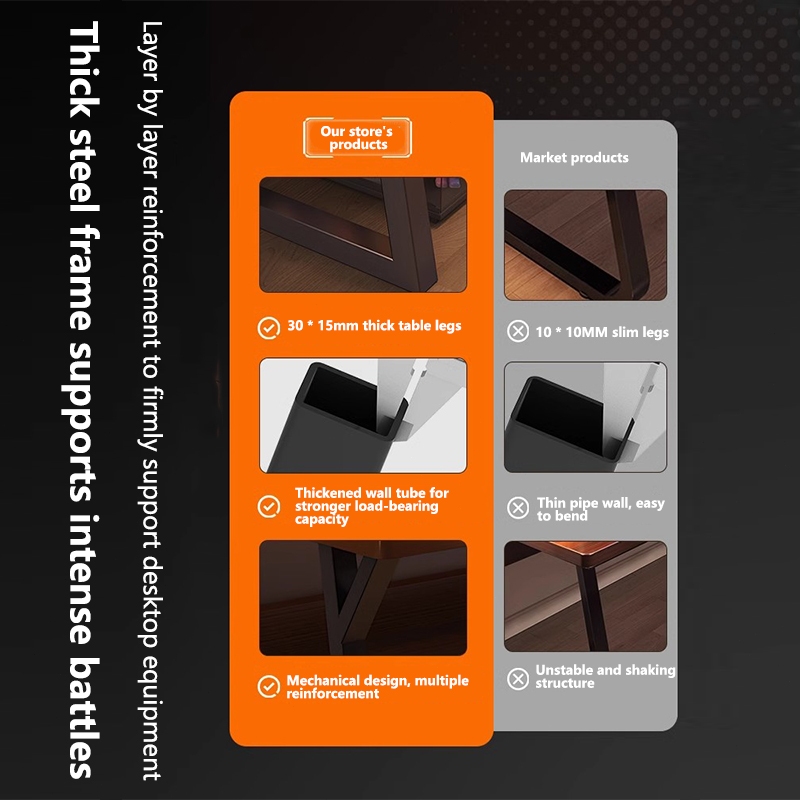 Thick steel frame supports intense battles

Layer by layer reinforcement to firmly support desktop equipment

Our store's products

30 * 15mm thick table legs

Thickened wall tube for stronger load-bearing capacity

Mechanical design, multiple reinforcement

Market products

10 * 10MM slim legs

Thin pipe wall, easy to bend

Unstable and shaking structure