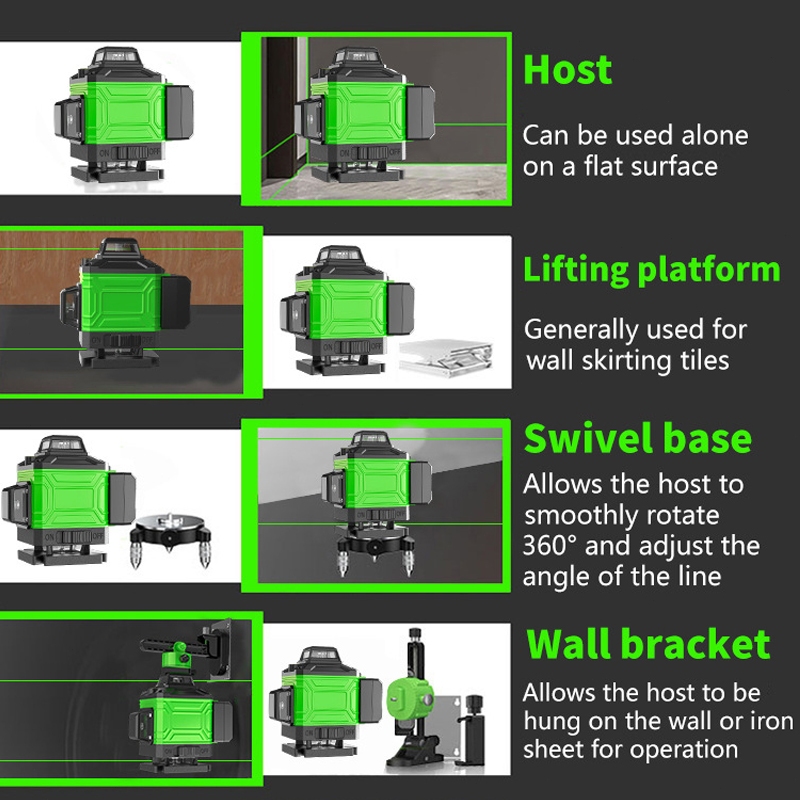 Host

Can be used alone on a flat surface

Lifting platform

Generally used for wall skirting tiles

Swivel base

Allows the host to smoothly rotate 360° and adjust the angle of the line

Wall bracket

Allows the host to be hung on the wall or iron sheet for operation