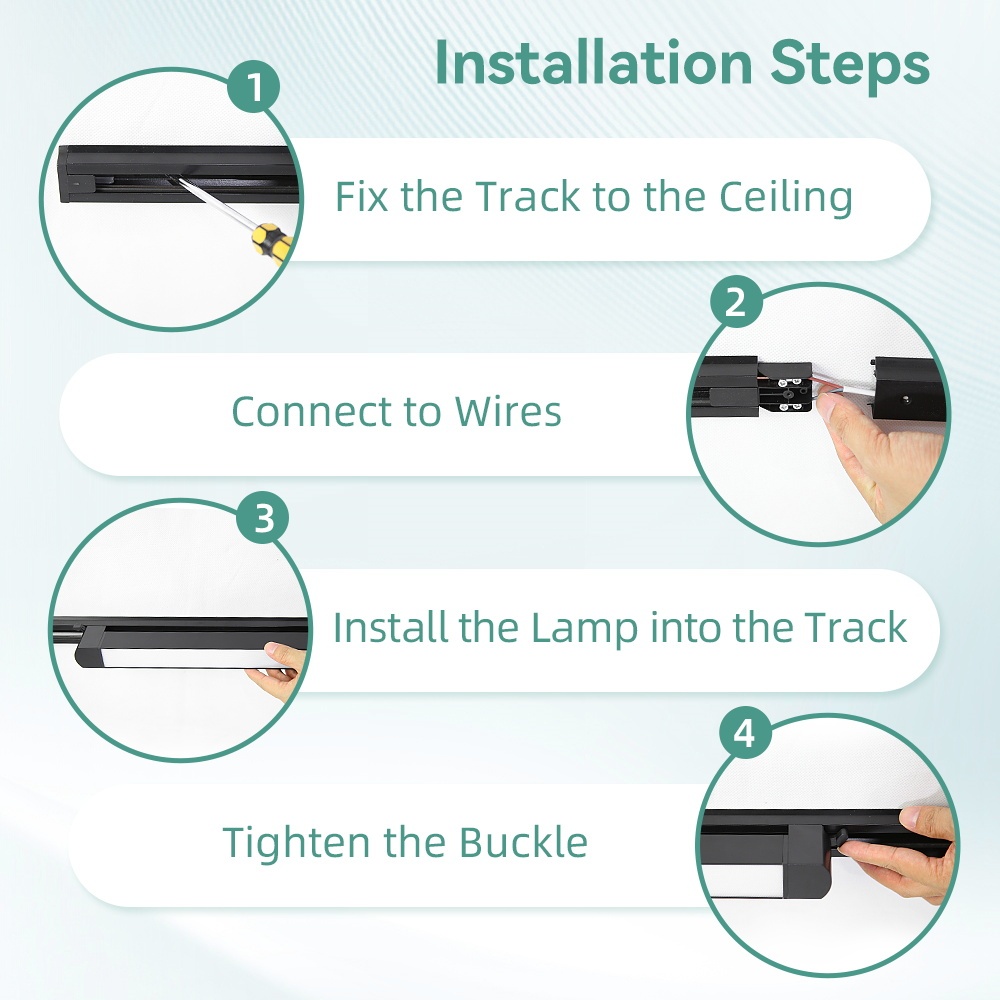 Installation Steps

1

Fix the Track to the Ceiling

2

Connect to Wires

3

Install the Lamp into the Track

4

Tighten the Buckle