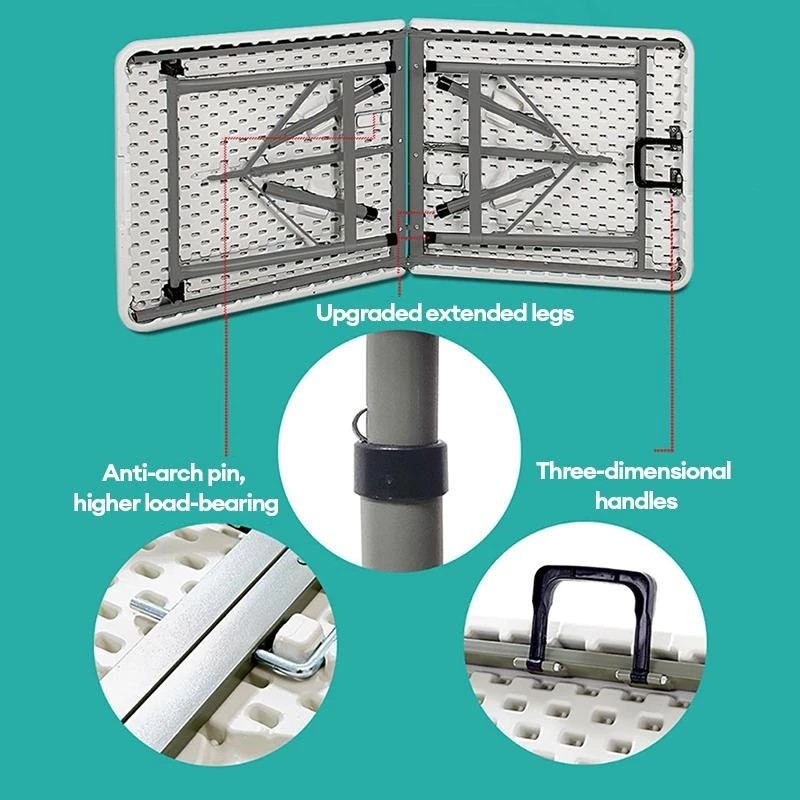 Upgraded extended legs

Anti-arch pin, higher load-bearing

Three-dimensional handles