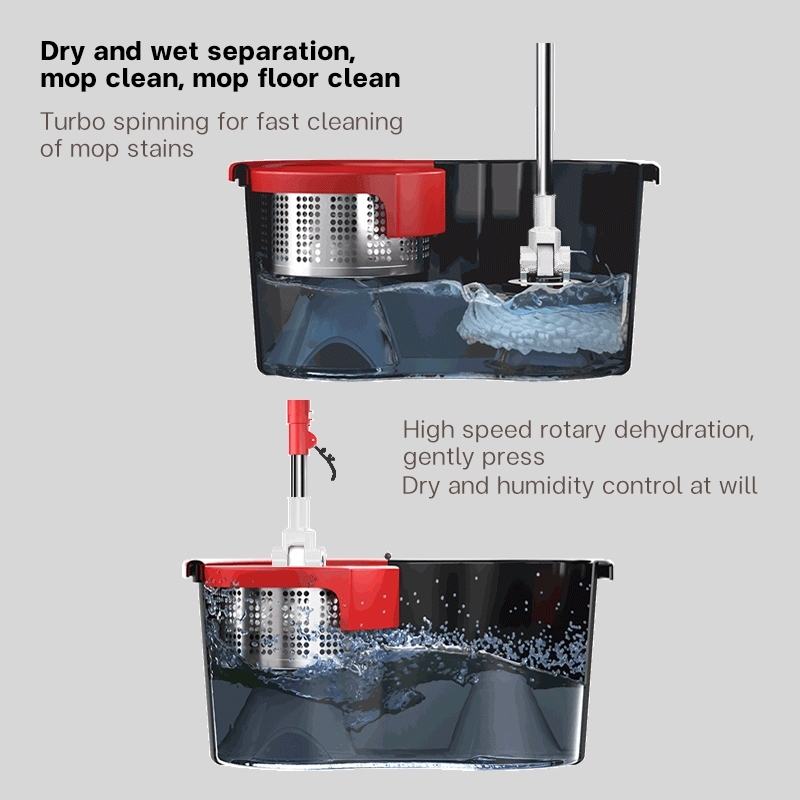 Dry and wet separation, mop clean, mop floor clean

Turbo spinning for fast cleaning of mop stains

High speed rotary dehydration, gently press
Dry and humidity control at will