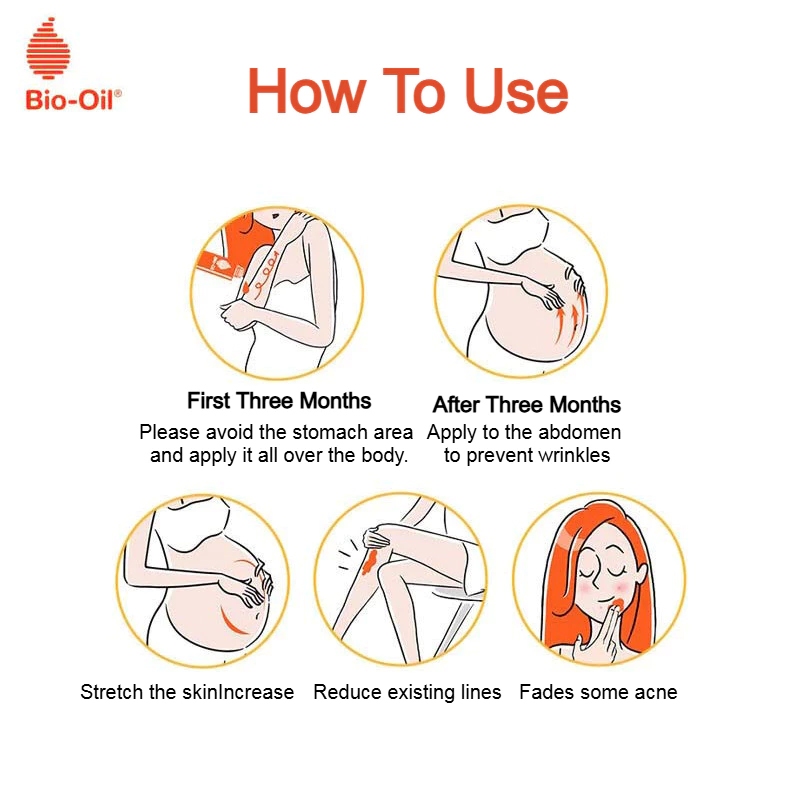 Bio-Oil®

How To Use

First Three Months
Please avoid the stomach area and apply it all over the body.

After Three Months
Apply to the abdomen to prevent wrinkles

Stretch the skinIncrease

Reduce existing lines

Fades some acne