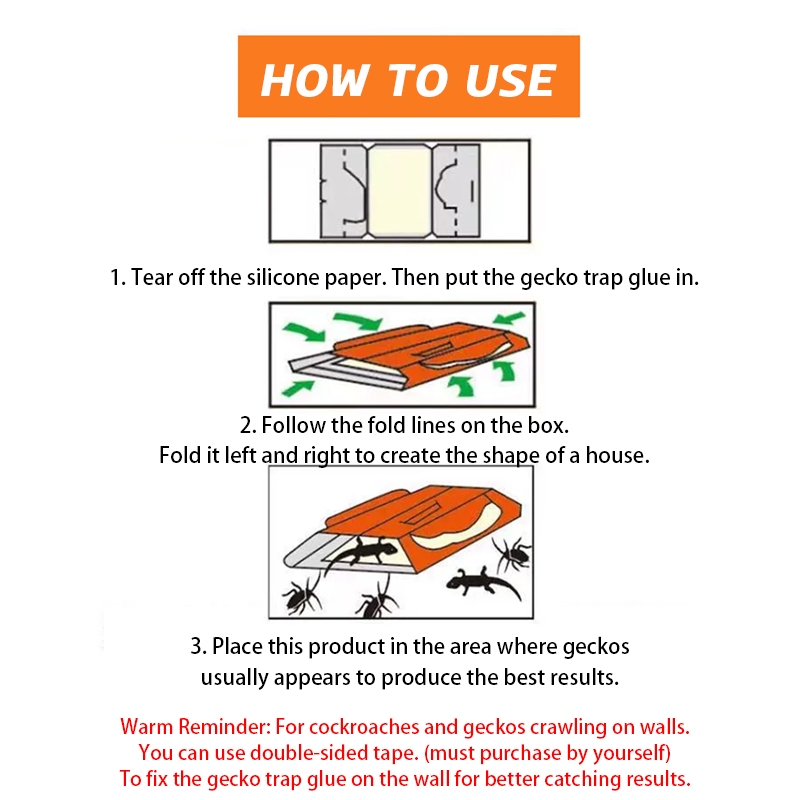 HOW TO USE

1. Tear off the silicone paper. Then put the gecko trap glue in.

2. Follow the fold lines on the box.
Fold it left and right to create the shape of a house.

3. Place this product in the area where geckos usually appears to produce the best results.

Warm Reminder: For cockroaches and geckos crawling on walls.
You can use double-sided tape. (must purchase by yourself)
To fix the gecko trap glue on the wall for better catching results.