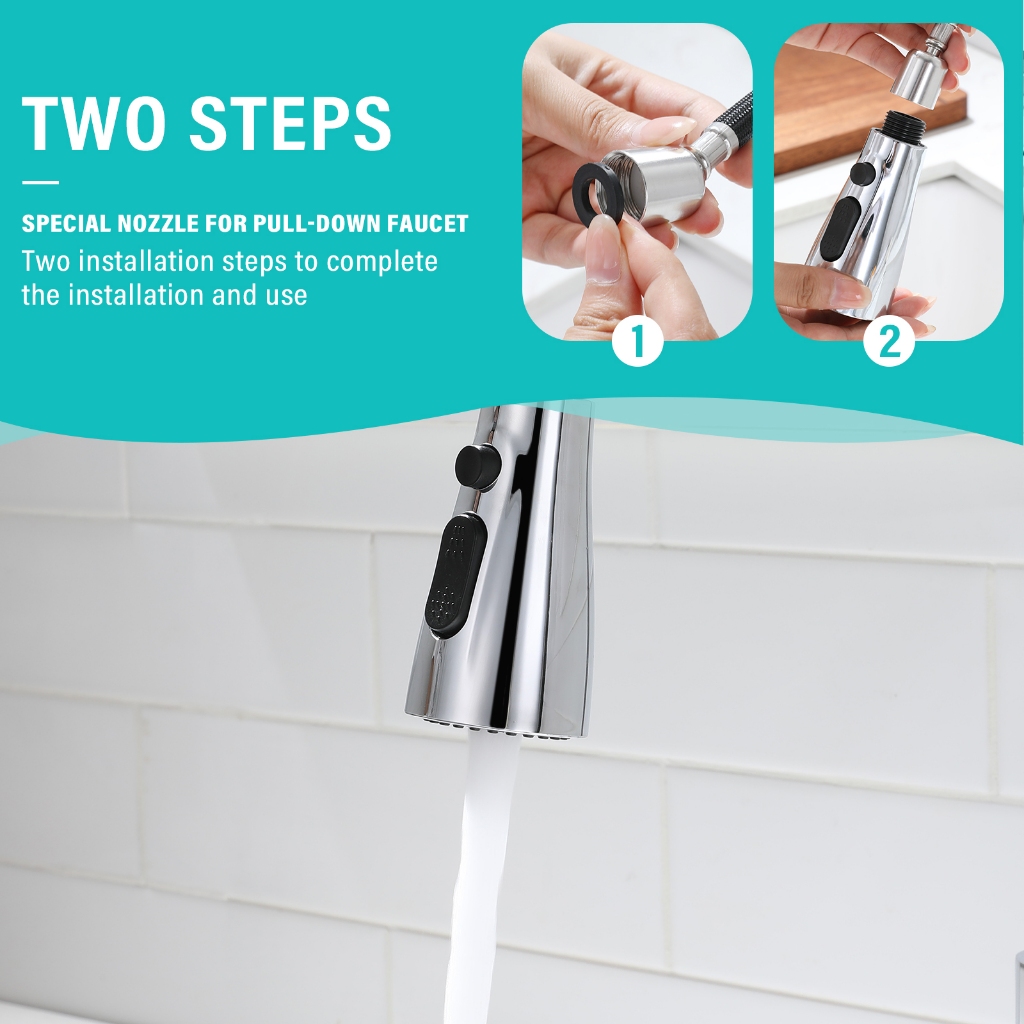 TWO STEPS

SPECIAL NOZZLE FOR PULL-DOWN FAUCET

Two installation steps to complete the installation and use

1

2