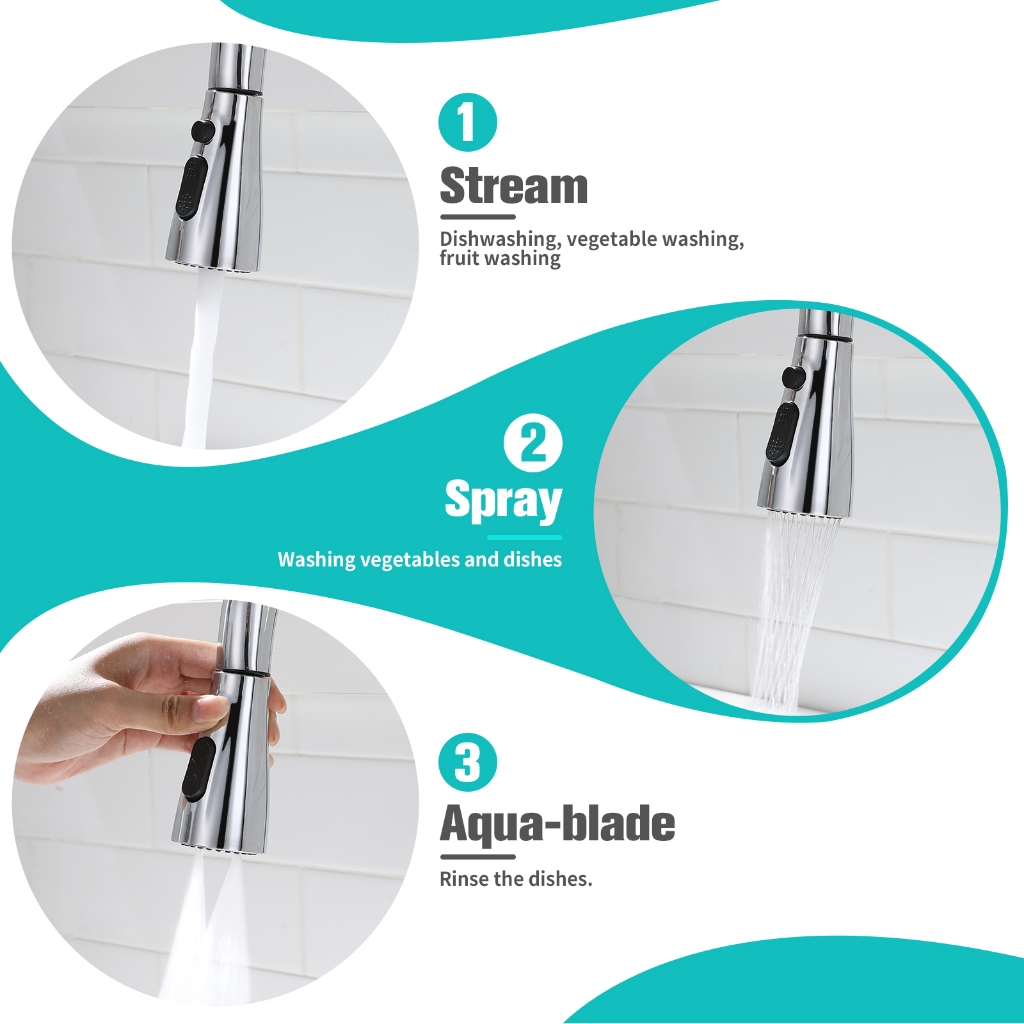 1
Stream
Dishwashing, vegetable washing, fruit washing

2
Spray
Washing vegetables and dishes

3
Aqua-blade
Rinse the dishes.