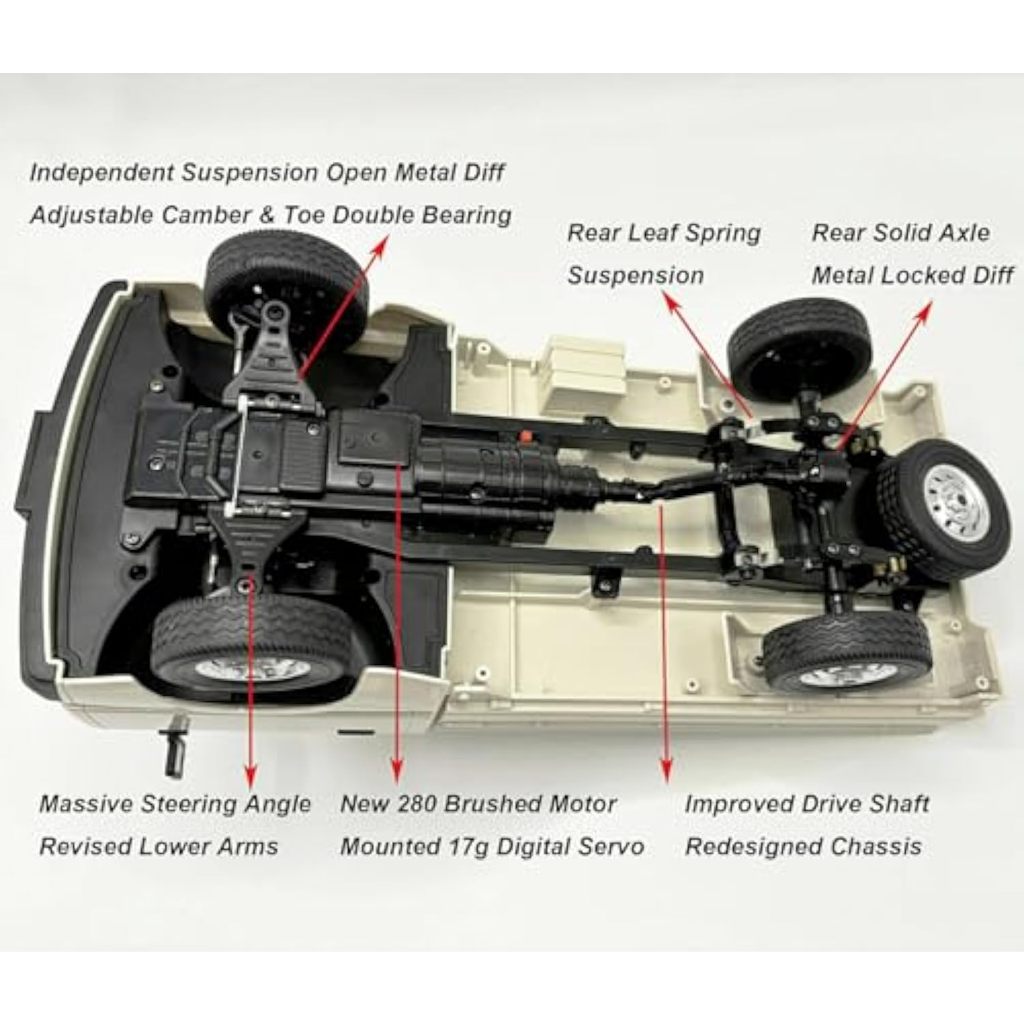 Independent Suspension Open Metal Diff
Adjustable Camber & Toe Double Bearing

Rear Leaf Spring
Suspension

Rear Solid Axle
Metal Locked Diff

Massive Steering Angle
Revised Lower Arms

New 280 Brushed Motor
Mounted 17g Digital Servo

Improved Drive Shaft
Redesigned Chassis