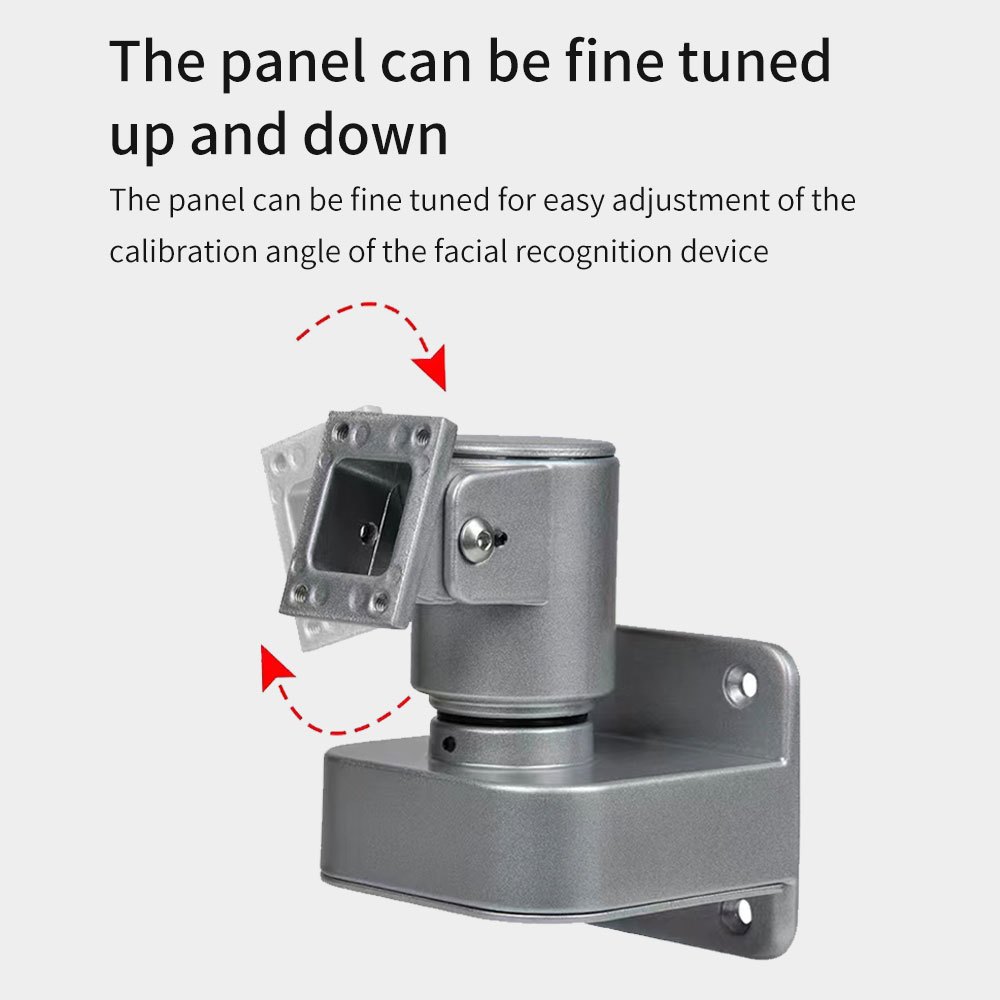 The panel can be fine tuned up and down

The panel can be fine tuned for easy adjustment of the calibration angle of the facial recognition device