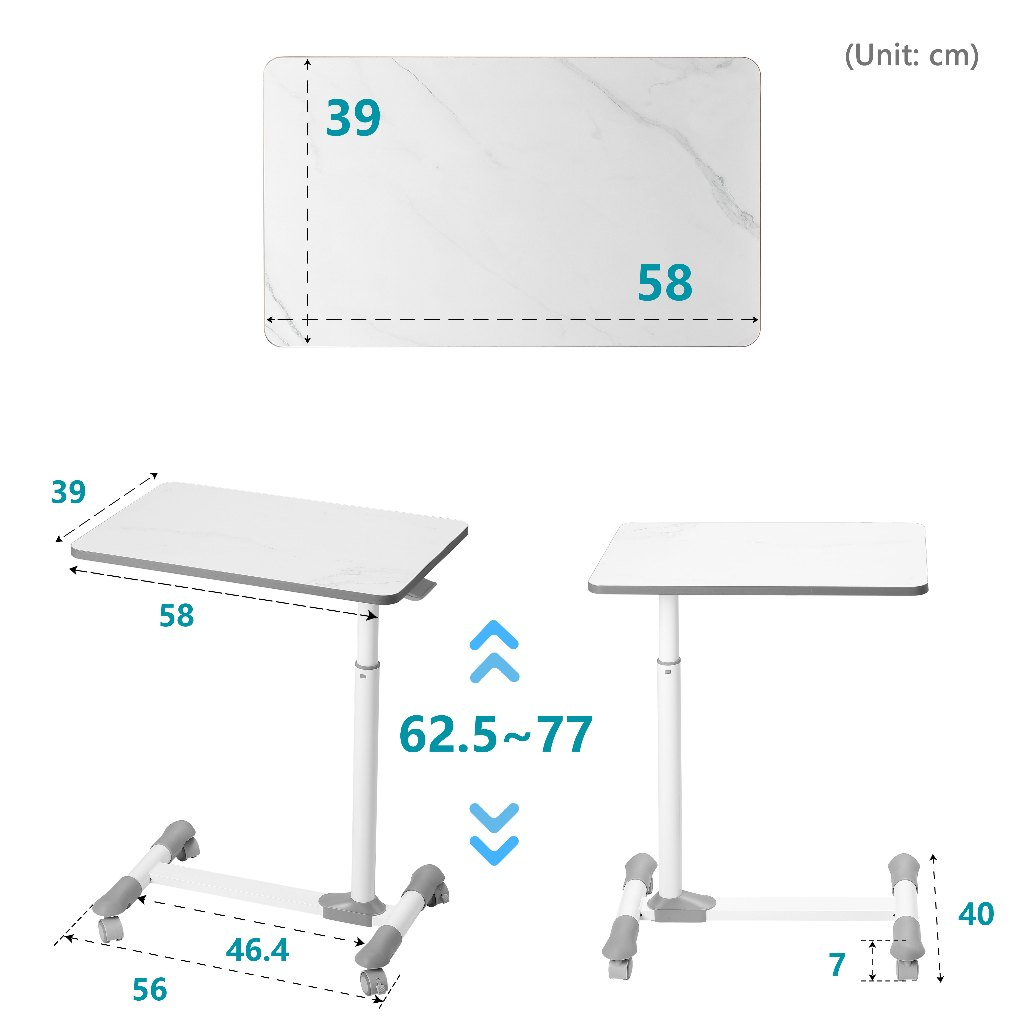 (Unit: cm)

39

58

39

58

62.5~77

46.4

56

40

7