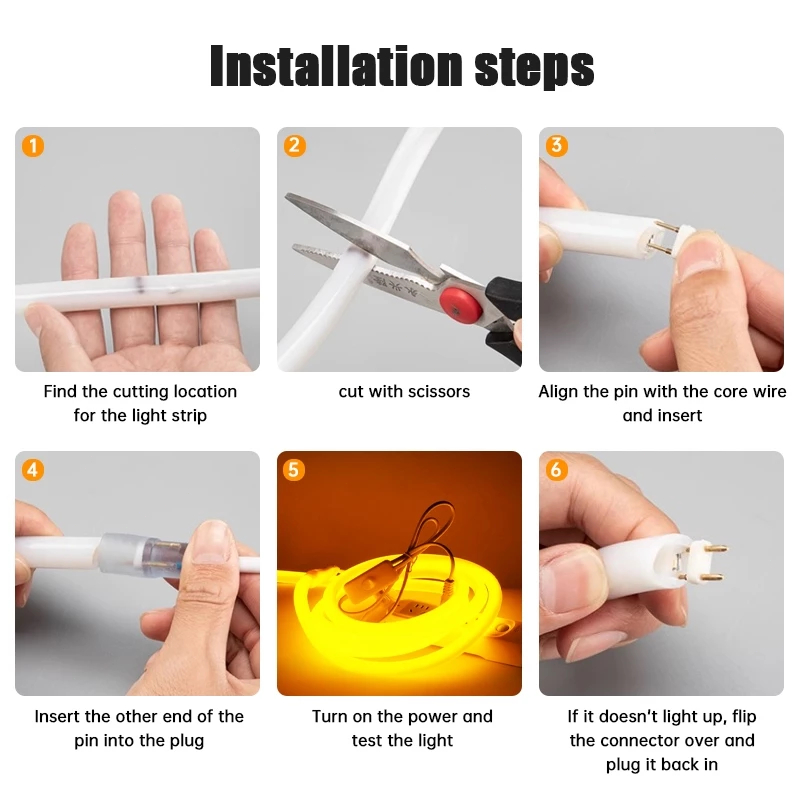 Installation steps

1

Find the cutting location for the light strip

2

cut with scissors

3

Align the pin with the core wire and insert

4

Insert the other end of the pin into the plug

5

Turn on the power and test the light

6

If it doesn't light up, flip the connector over and plug it back in