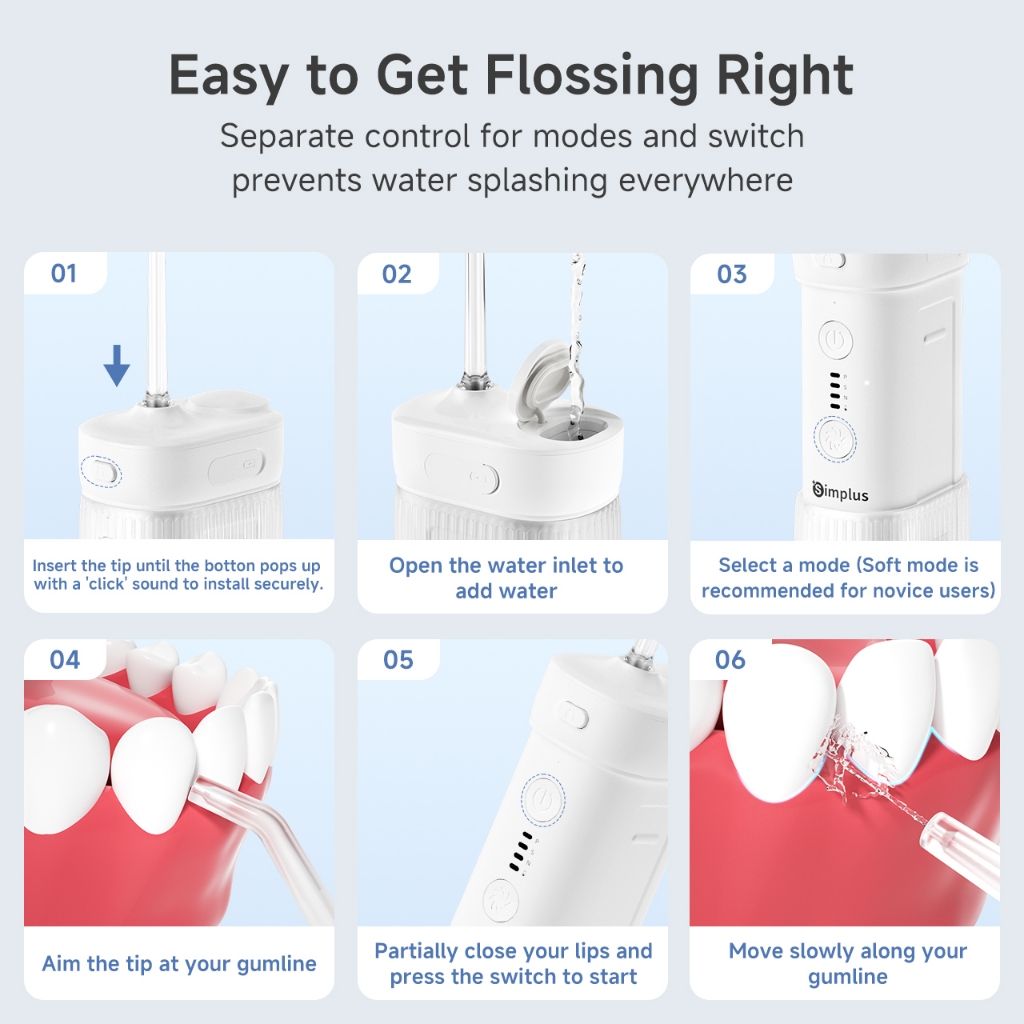 Easy to Get Flossing Right

Separate control for modes and switch prevents water splashing everywhere

01

Insert the tip until the botton pops up with a 'click' sound to install securely.

02

Open the water inlet to add water

03

Simplus

Select a mode (Soft mode is recommended for novice users)

04

Aim the tip at your gumline

05

Partially close your lips and press the switch to start

06

Move slowly along your gumline