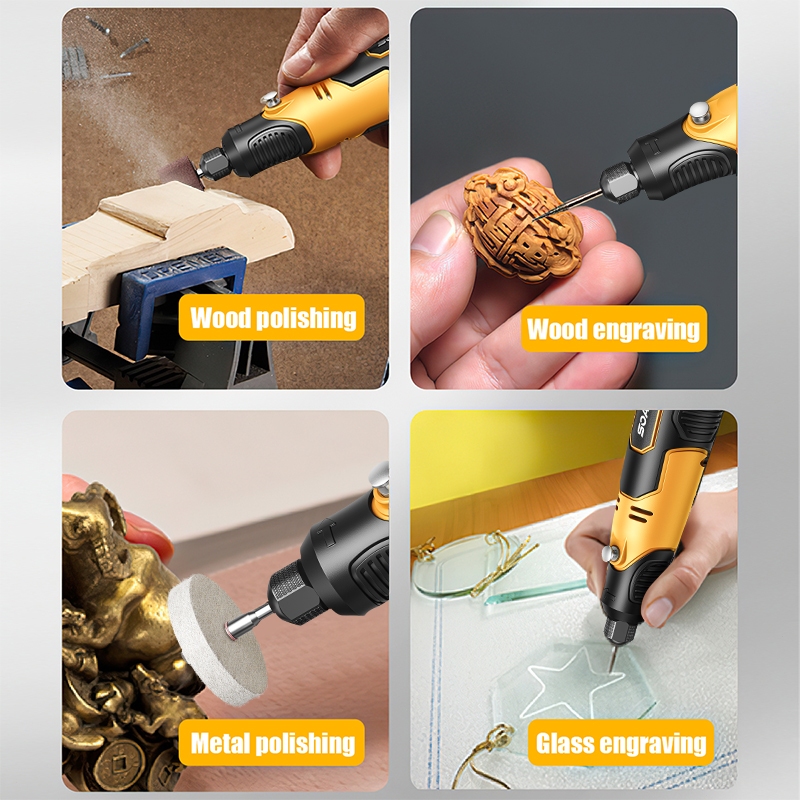 DREMEL

Wood polishing

Wood engraving

Metal polishing

Glass engraving