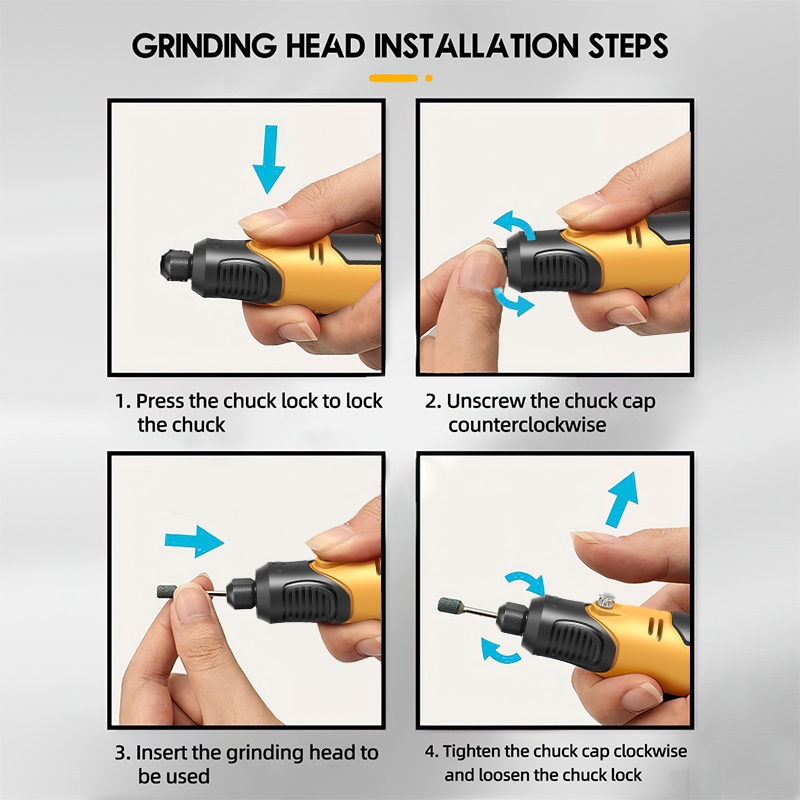 GRINDING HEAD INSTALLATION STEPS

1. Press the chuck lock to lock the chuck

2. Unscrew the chuck cap counterclockwise

3. Insert the grinding head to be used

4. Tighten the chuck cap clockwise and loosen the chuck lock