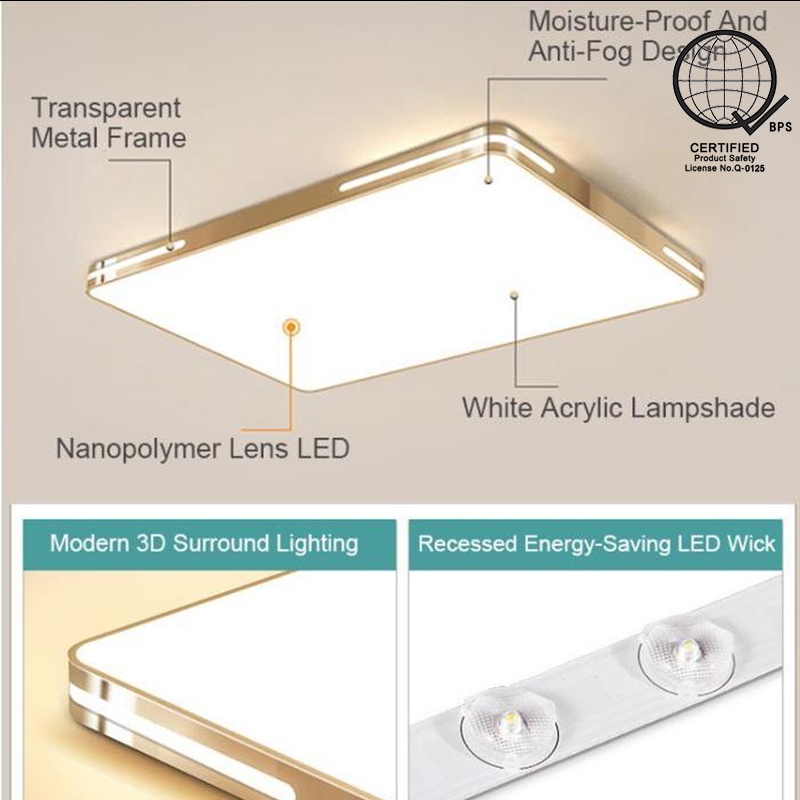 Moisture-Proof And Anti-Fog Design

BPS

CERTIFIED
Product Safety
License No.Q-0125

Transparent Metal Frame

White Acrylic Lampshade

Nanopolymer Lens LED

Modern 3D Surround Lighting

Recessed Energy-Saving LED Wick