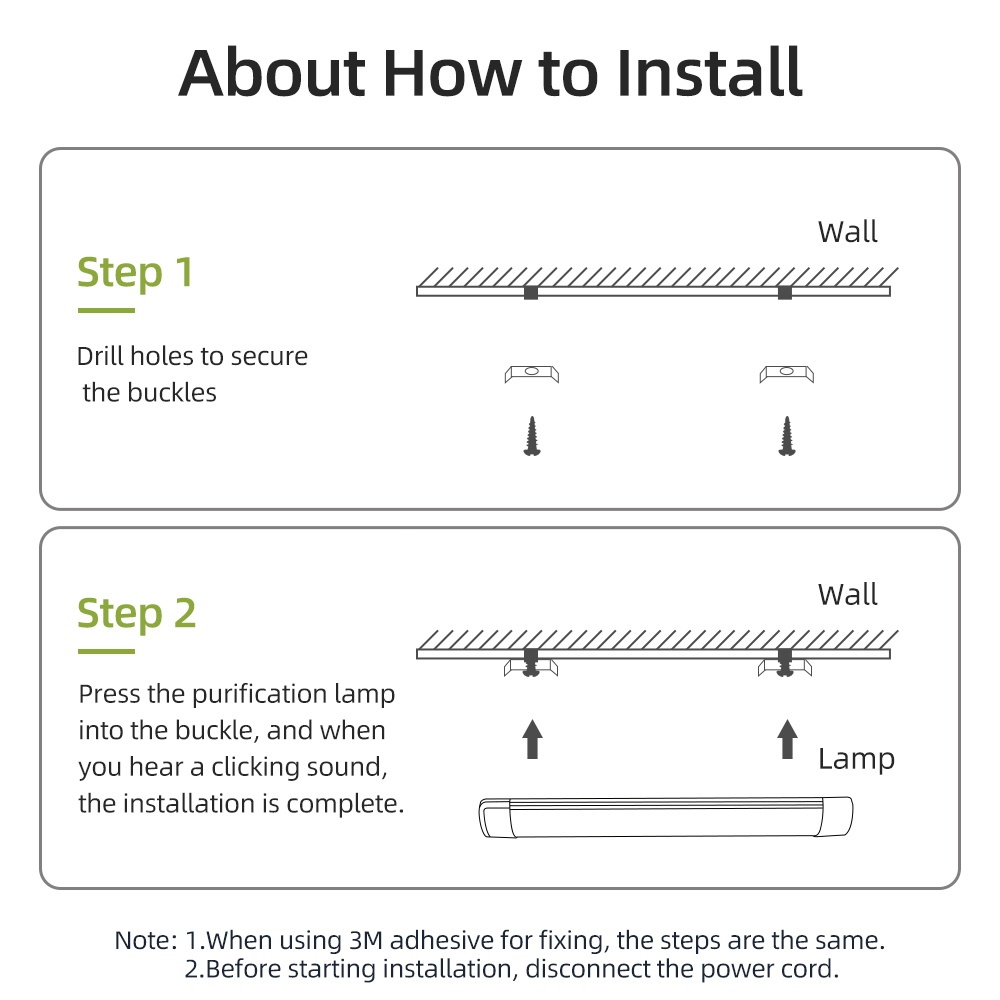 About How to Install

Step 1

Drill holes to secure the buckles

Wall

Step 2

Press the purification lamp into the buckle, and when you hear a clicking sound, the installation is complete.

Wall

Lamp

Note: 1.When using 3M adhesive for fixing, the steps are the same.
2.Before starting installation, disconnect the power cord.