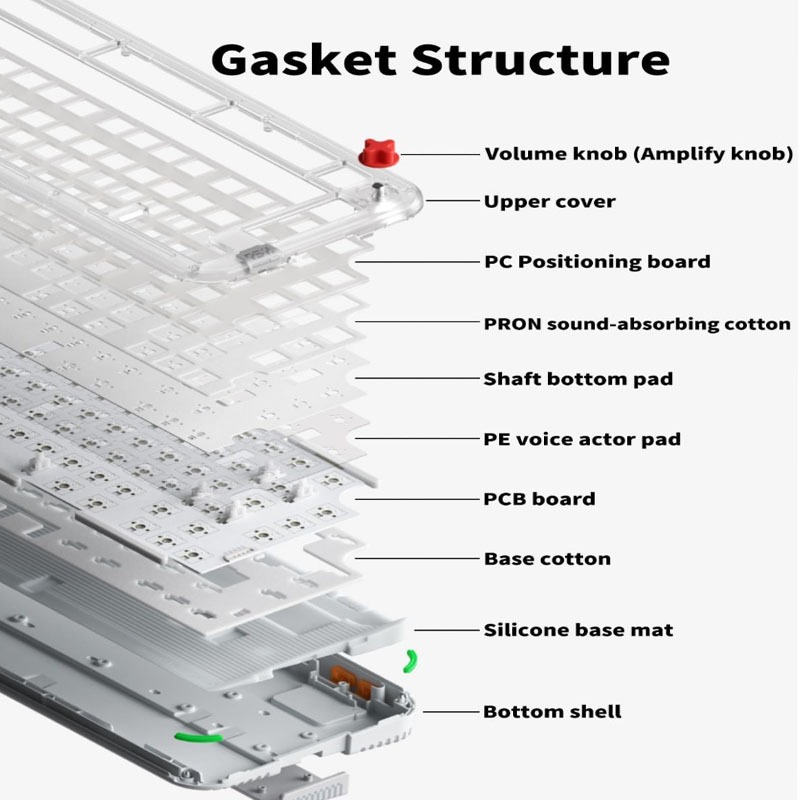 Gasket Structure

Volume knob (Amplify knob)

Upper cover

PC Positioning board

PRON sound-absorbing cotton

Shaft bottom pad

PE voice actor pad

PCB board

Base cotton

Silicone base mat

Bottom shell