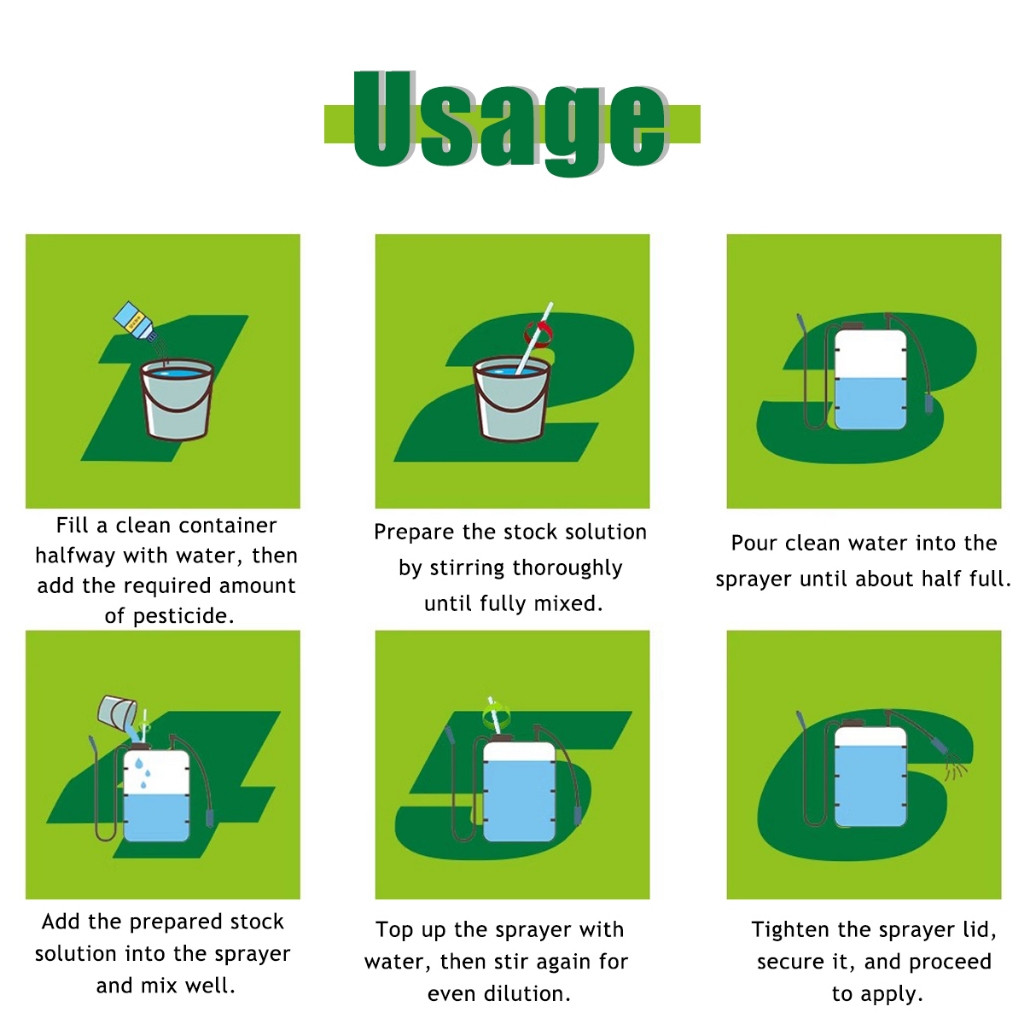 Usage

1

Fill a clean container halfway with water, then add the required amount of pesticide.

2

Prepare the stock solution by stirring thoroughly until fully mixed.

3

Pour clean water into the sprayer until about half full.

4

Add the prepared stock solution into the sprayer and mix well.

5

Top up the sprayer with water, then stir again for even dilution.

6

Tighten the sprayer lid, secure it, and proceed to apply.