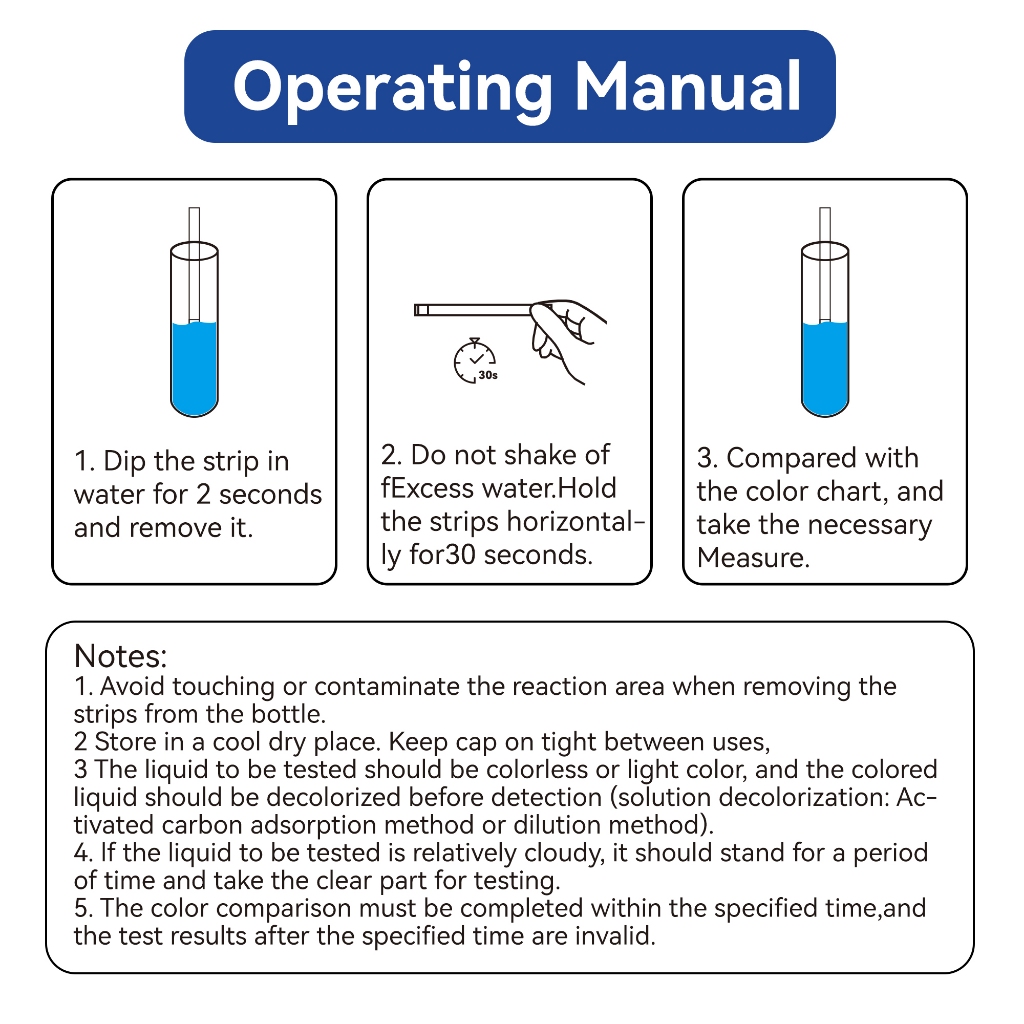 Operating Manual

1. Dip the strip in water for 2 seconds and remove it.

30s

2. Do not shake of fExcess water.Hold the strips horizontally for30 seconds.

3. Compared with the color chart, and take the necessary Measure.

Notes:
1. Avoid touching or contaminate the reaction area when removing the strips from the bottle.
2 Store in a cool dry place. Keep cap on tight between uses,
3 The liquid to be tested should be colorless or light color, and the colored liquid should be decolorized before detection (solution decolorization: Activated carbon adsorption method or dilution method).
4. If the liquid to be tested is relatively cloudy, it should stand for a period of time and take the clear part for testing.
5. The color comparison must be completed within the specified time,and the test results after the specified time are invalid.