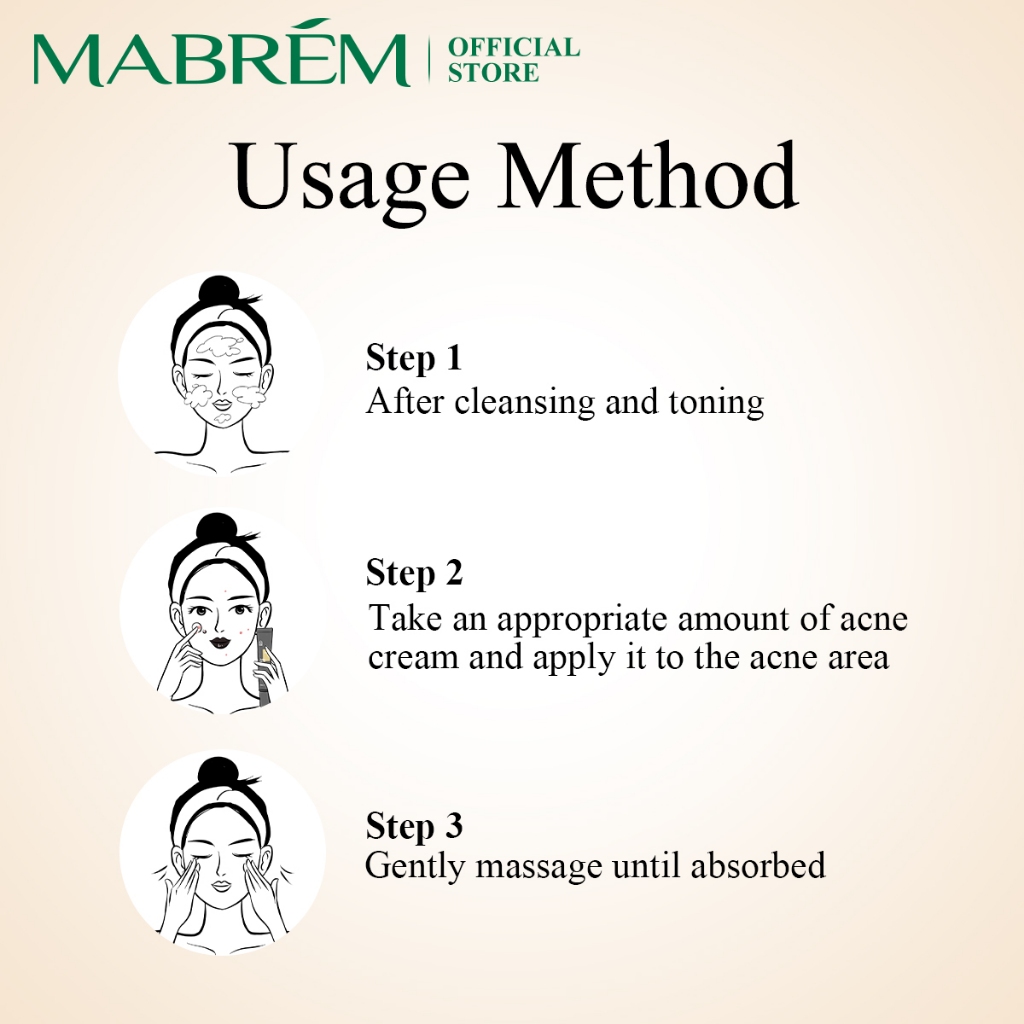 MABRÉM | OFFICIAL STORE

Usage Method

Step 1
After cleansing and toning

Step 2
Take an appropriate amount of acne cream and apply it to the acne area

Step 3
Gently massage until absorbed