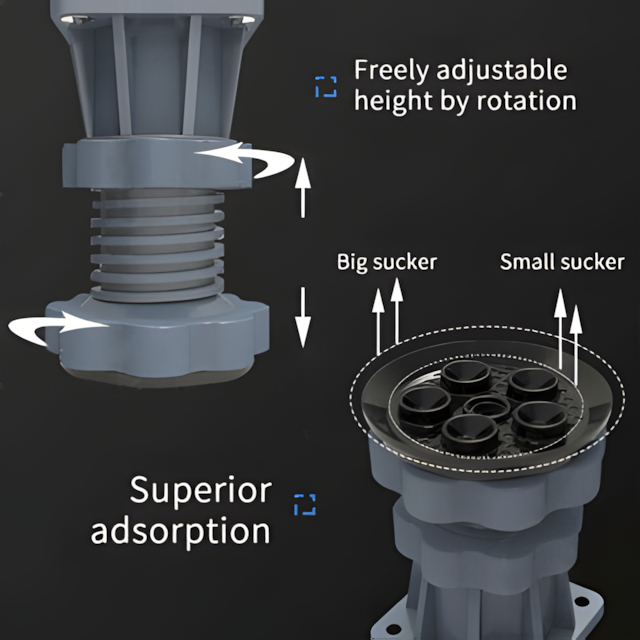 Freely adjustable height by rotation

Big sucker

Small sucker

Superior adsorption