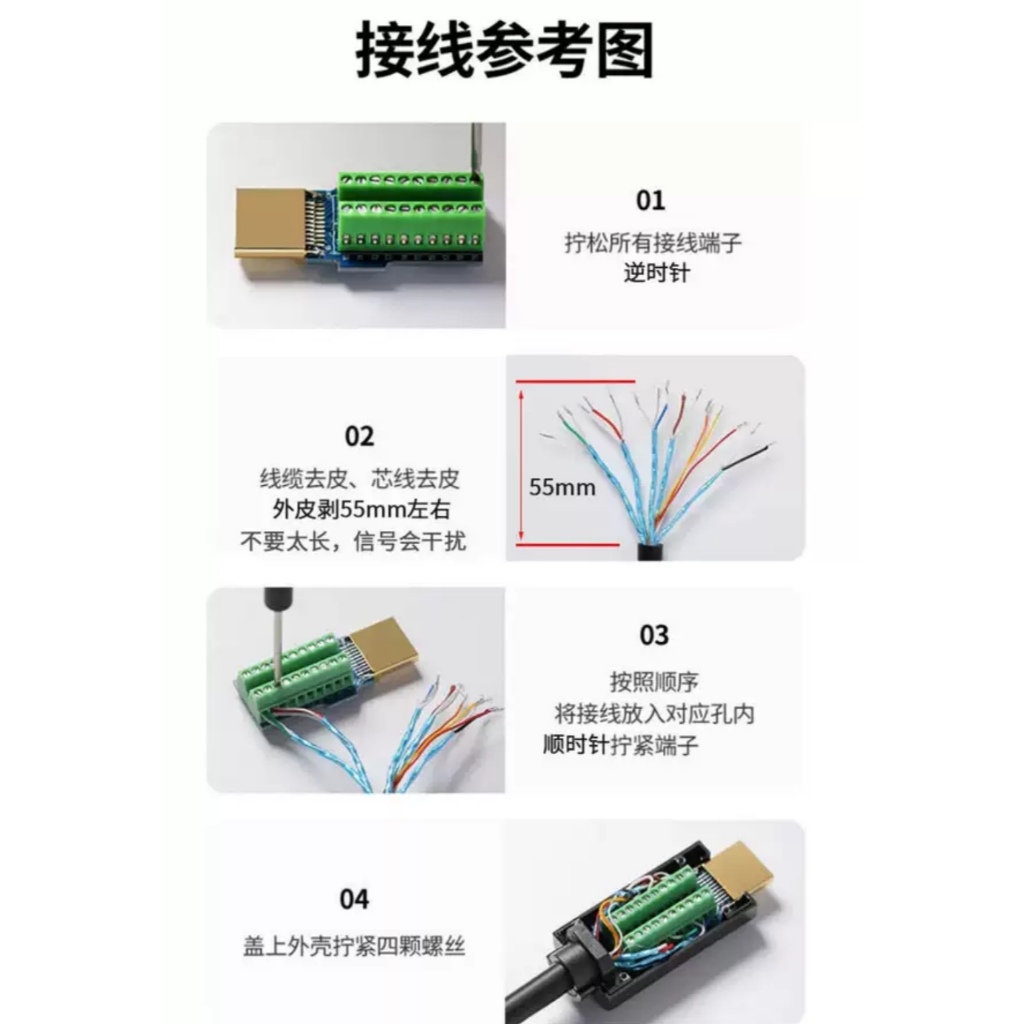 接线参考图

01
拧松所有接线端子
逆时针

02
线缆去皮、芯线去皮
外皮剥55mm左右
不要太长，信号会干扰

55mm

03
按照顺序
将接线放入对应孔内
顺时针拧紧端子

04
盖上外壳拧紧四颗螺丝