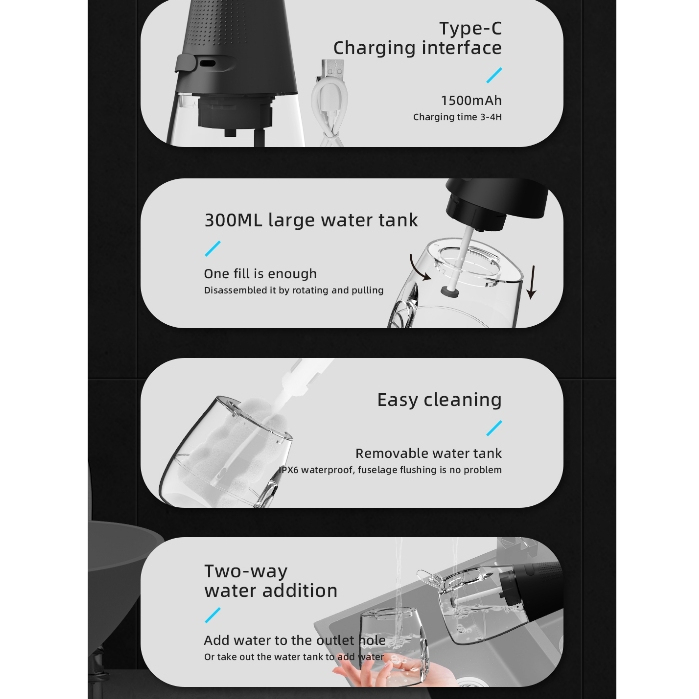 Type-C
Charging interface

1500mAh
Charging time 3-4H

300ML large water tank

One fill is enough
Disassembled it by rotating and pulling

Easy cleaning

Removable water tank
IPX6 waterproof, fuselage flushing is no problem

Two-way
water addition

Add water to the outlet hole
Or take out the water tank to add water