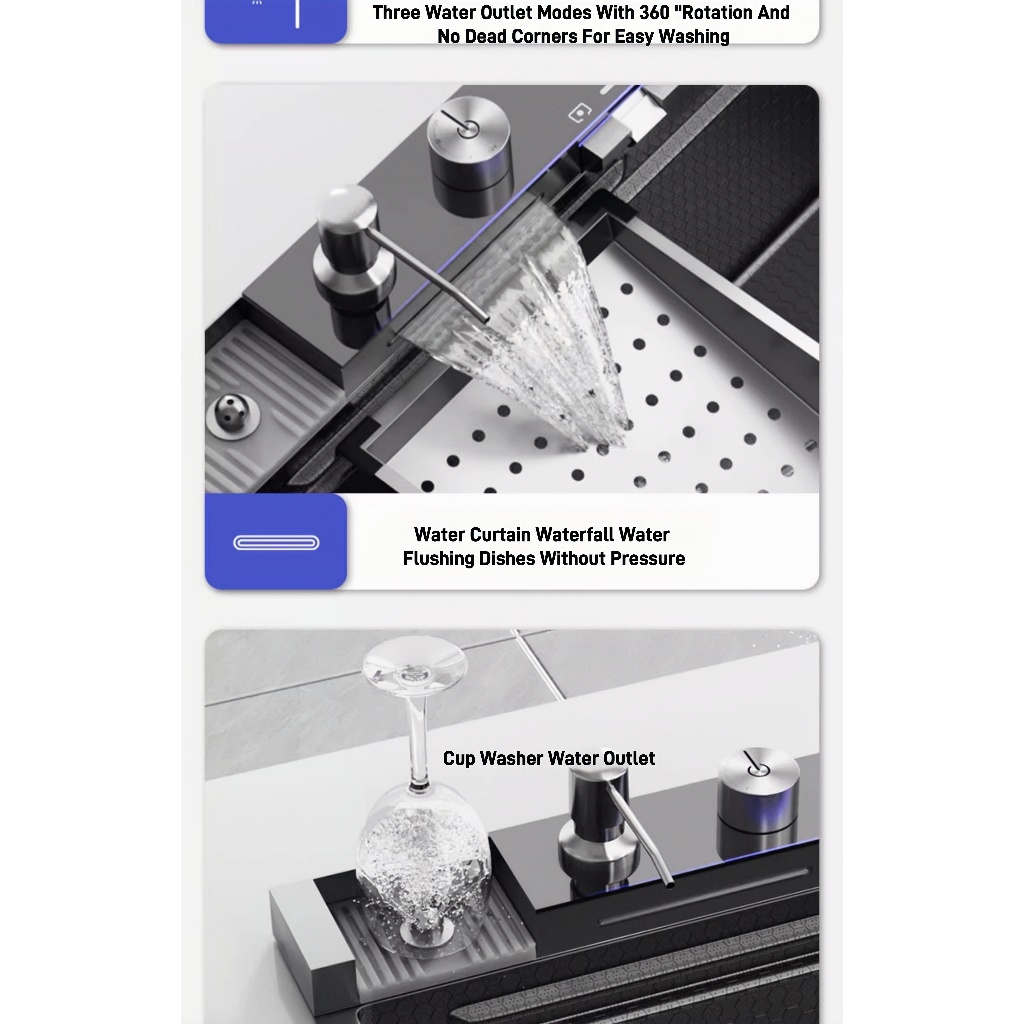 Three Water Outlet Modes With 360 "Rotation And No Dead Corners For Easy Washing

Water Curtain Waterfall Water Flushing Dishes Without Pressure

Cup Washer Water Outlet