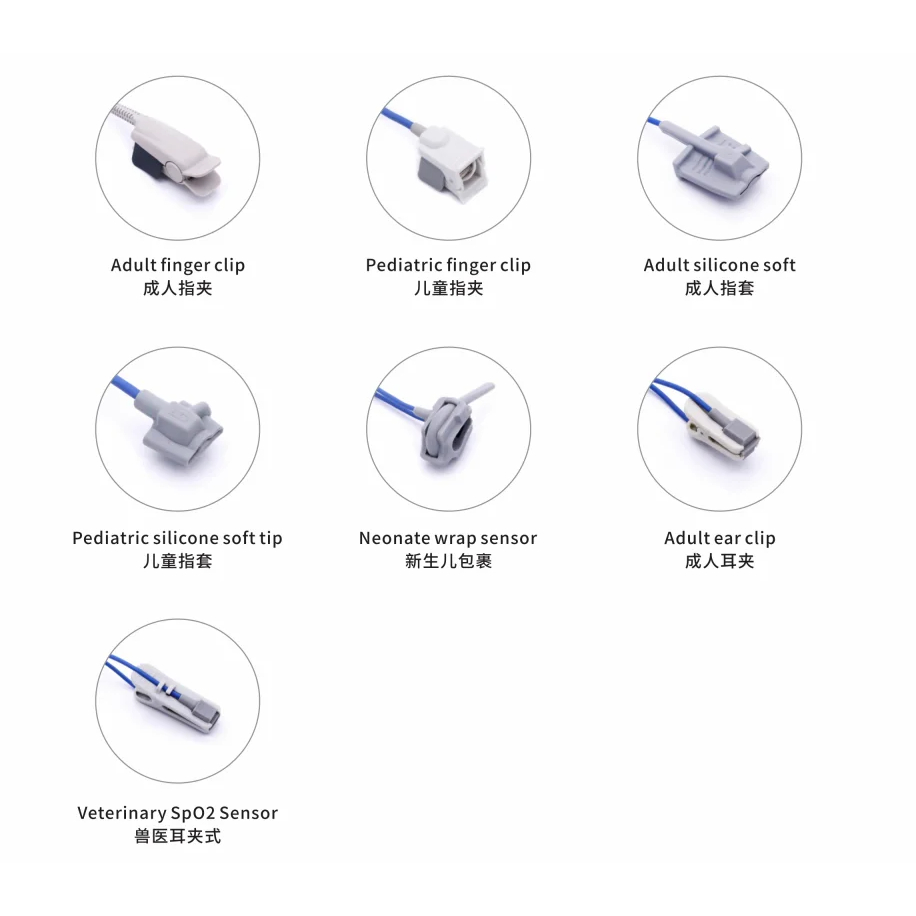 Adult finger clip
成人指夹

Pediatric finger clip
儿童指夹

Adult silicone soft
成人指套

Pediatric silicone soft tip
儿童指套

Neonate wrap sensor
新生儿包裹

Adult ear clip
成人耳夹

Veterinary SpO2 Sensor
兽医耳夹式