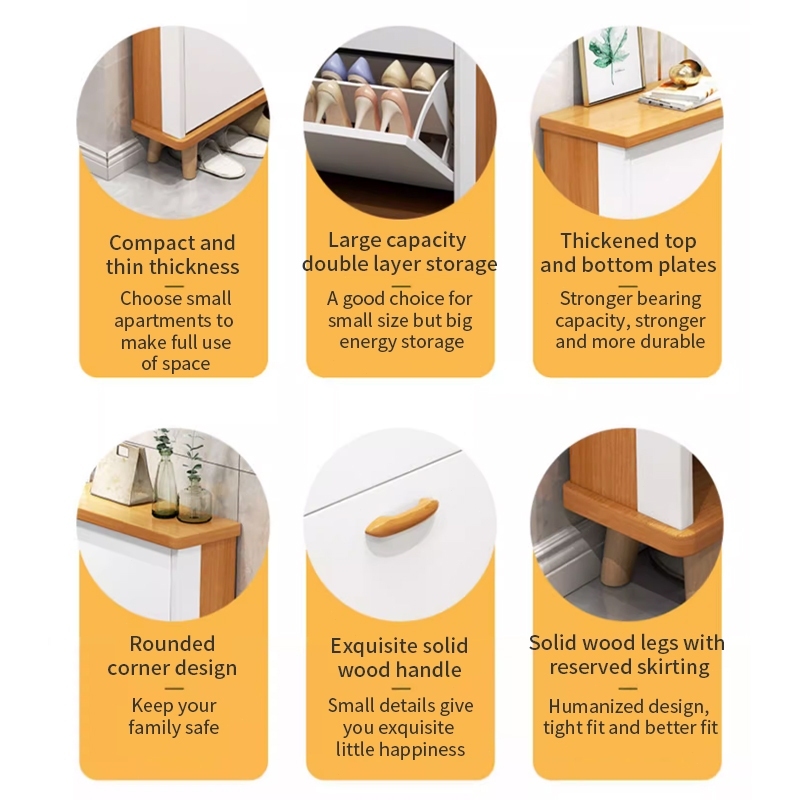 Compact and thin thickness

Choose small apartments to make full use of space

Large capacity double layer storage

A good choice for small size but big energy storage

Thickened top and bottom plates

Stronger bearing capacity, stronger and more durable

Rounded corner design

Keep your family safe

Exquisite solid wood handle

Small details give you exquisite little happiness

Solid wood legs with reserved skirting

Humanized design, tight fit and better fit