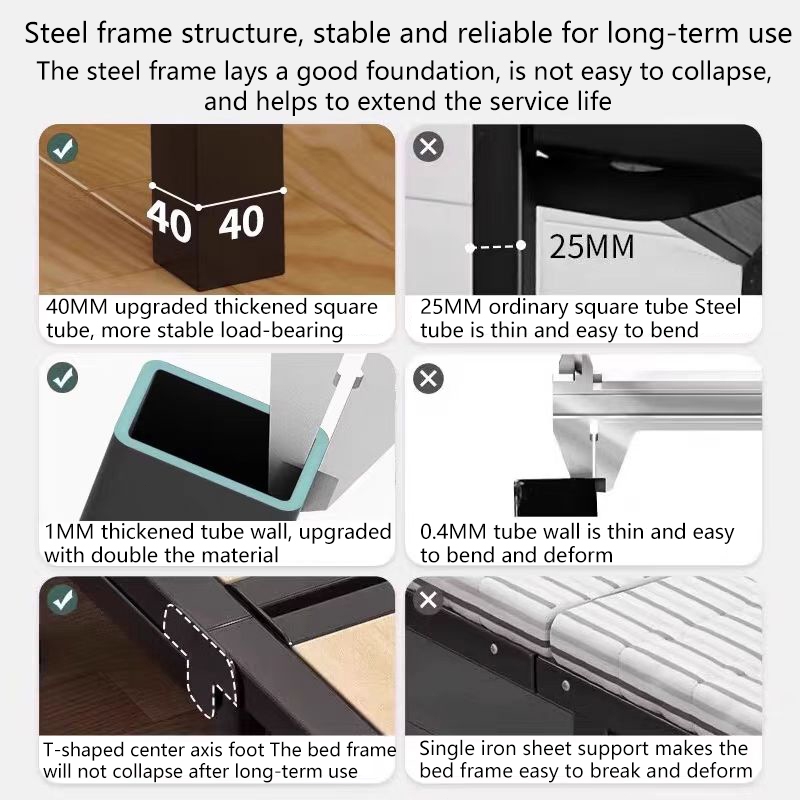 Steel frame structure, stable and reliable for long-term use
The steel frame lays a good foundation, is not easy to collapse, and helps to extend the service life

40 40
40MM upgraded thickened square tube, more stable load-bearing

25MM
25MM ordinary square tube Steel tube is thin and easy to bend

1MM thickened tube wall, upgraded with double the material

0.4MM tube wall is thin and easy to bend and deform

T-shaped center axis foot The bed frame will not collapse after long-term use

Single iron sheet support makes the bed frame easy to break and deform