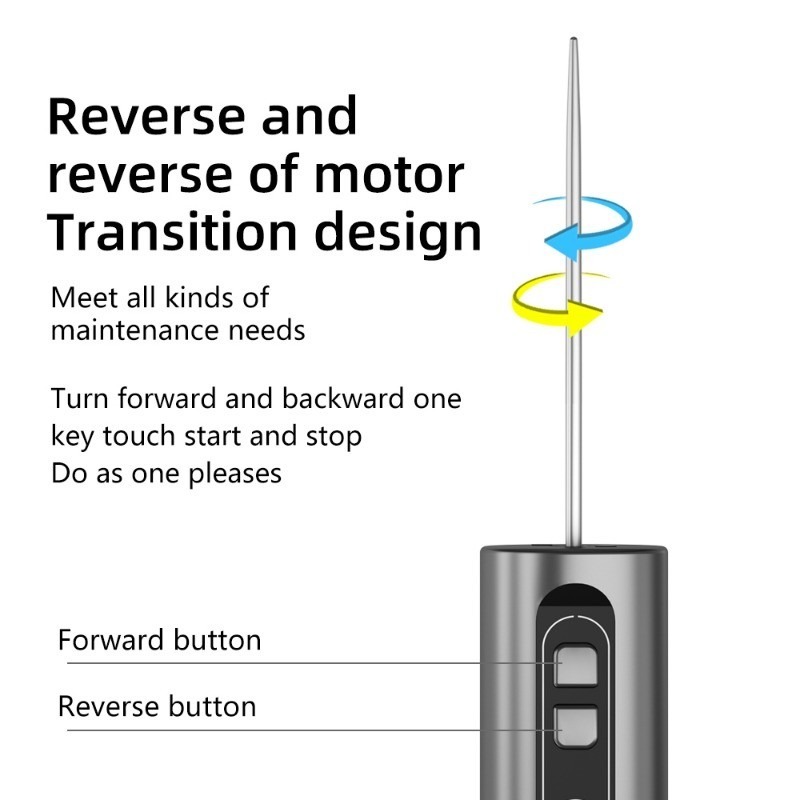 Reverse and reverse of motor Transition design

Meet all kinds of maintenance needs

Turn forward and backward one key touch start and stop
Do as one pleases

Forward button

Reverse button