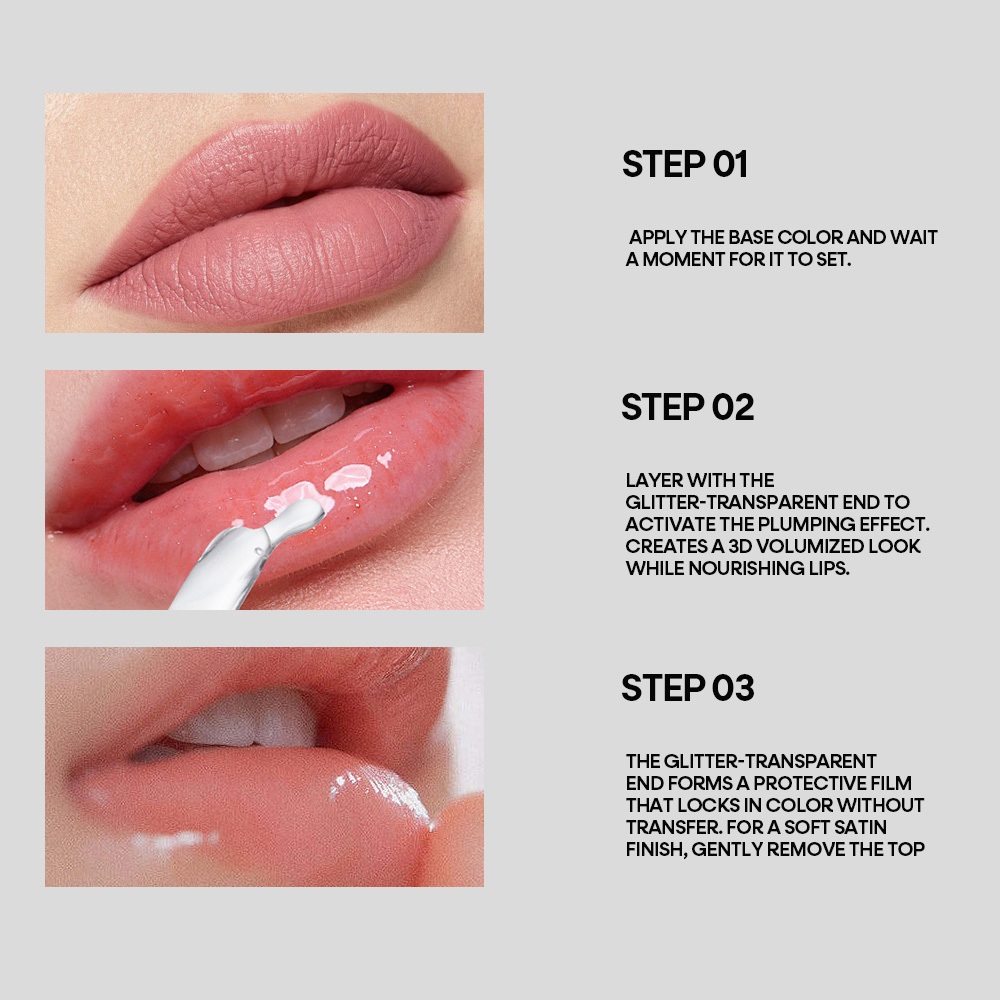 STEP 01

APPLY THE BASE COLOR AND WAIT A MOMENT FOR IT TO SET.

STEP 02

LAYER WITH THE GLITTER-TRANSPARENT END TO ACTIVATE THE PLUMPING EFFECT. CREATES A 3D VOLUMIZED LOOK WHILE NOURISHING LIPS.

STEP 03

THE GLITTER-TRANSPARENT END FORMS A PROTECTIVE FILM THAT LOCKS IN COLOR WITHOUT TRANSFER. FOR A SOFT SATIN FINISH, GENTLY REMOVE THE TOP