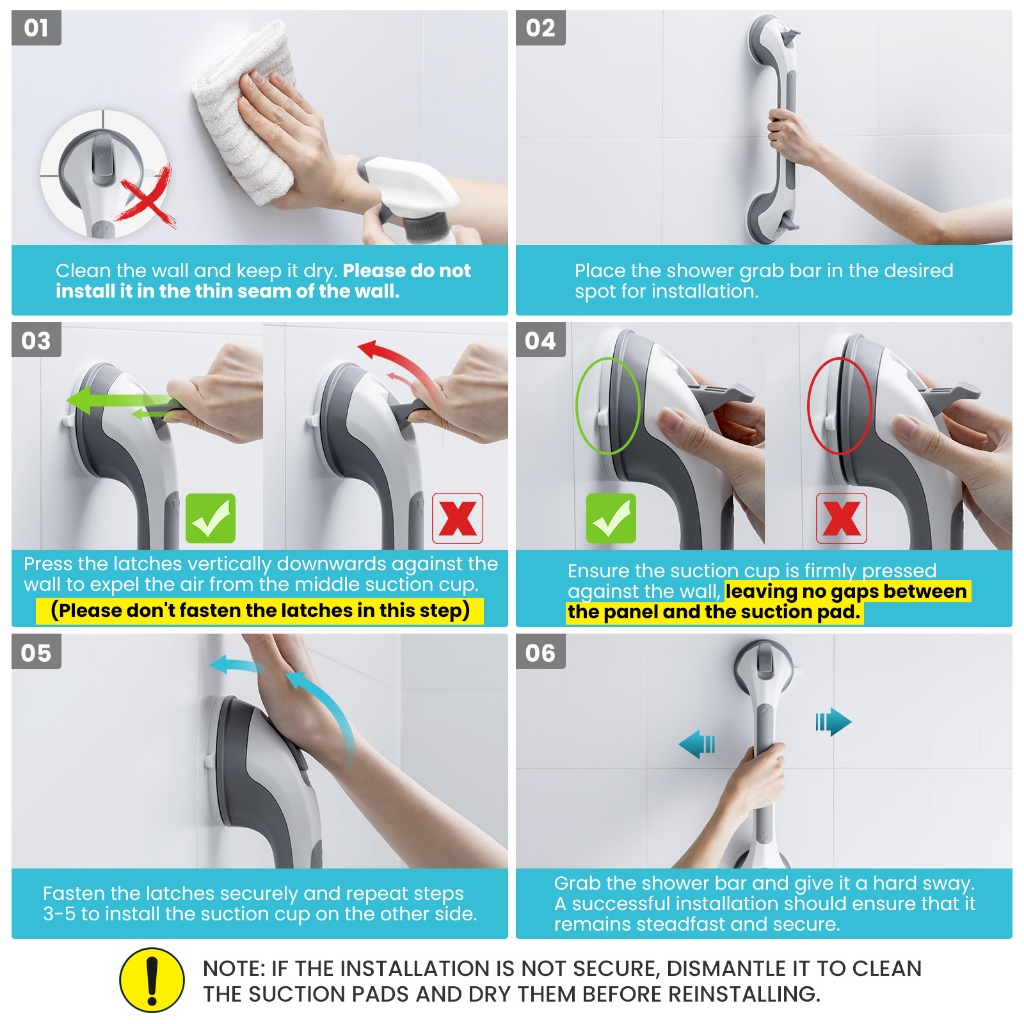 01

Clean the wall and keep it dry. Please do not install it in the thin seam of the wall.

02

Place the shower grab bar in the desired spot for installation.

03

Press the latches vertically downwards against the wall to expel the air from the middle suction cup.
(Please don't fasten the latches in this step)

04

Ensure the suction cup is firmly pressed against the wall, leaving no gaps between the panel and the suction pad.

05

Fasten the latches securely and repeat steps 3-5 to install the suction cup on the other side.

06

Grab the shower bar and give it a hard sway. A successful installation should ensure that it remains steadfast and secure.

NOTE: IF THE INSTALLATION IS NOT SECURE, DISMANTLE IT TO CLEAN THE SUCTION PADS AND DRY THEM BEFORE REINSTALLING.