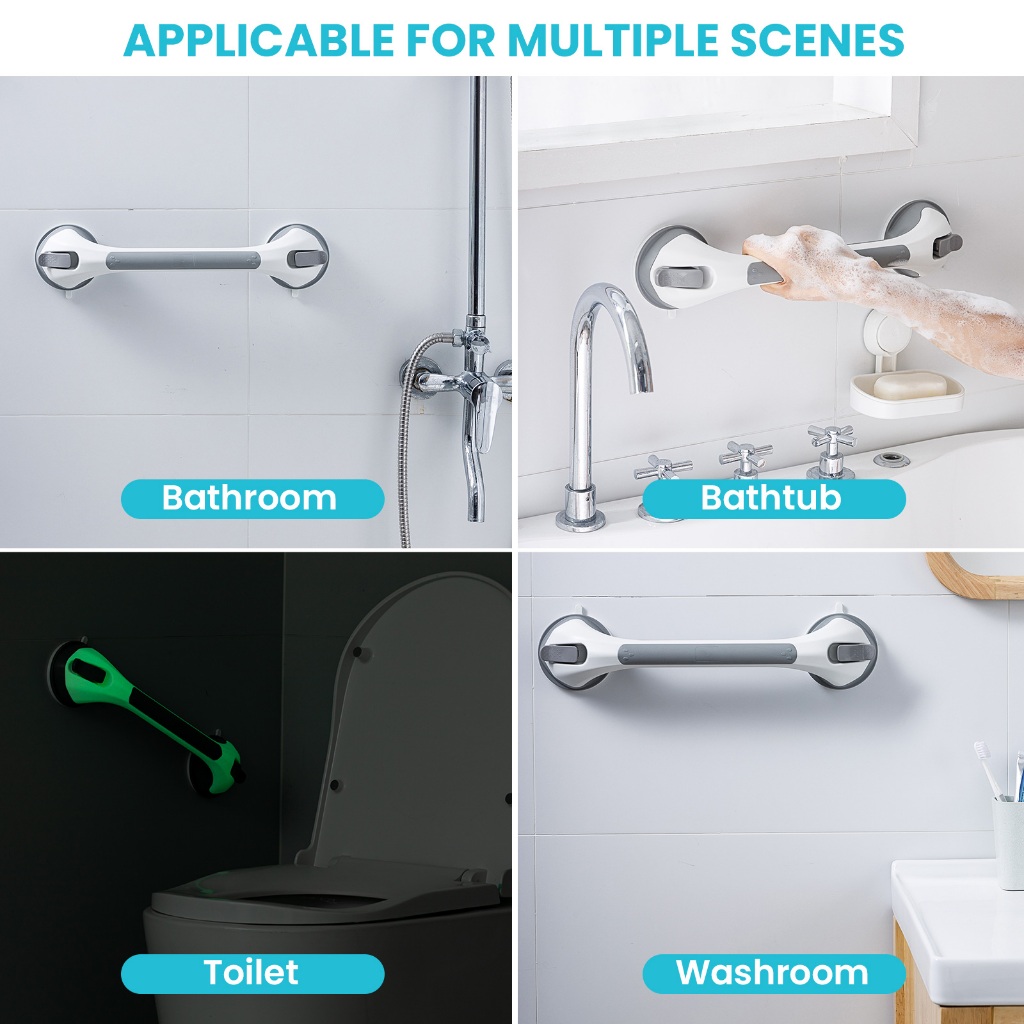 APPLICABLE FOR MULTIPLE SCENES

Bathroom

Bathtub

Toilet

Washroom