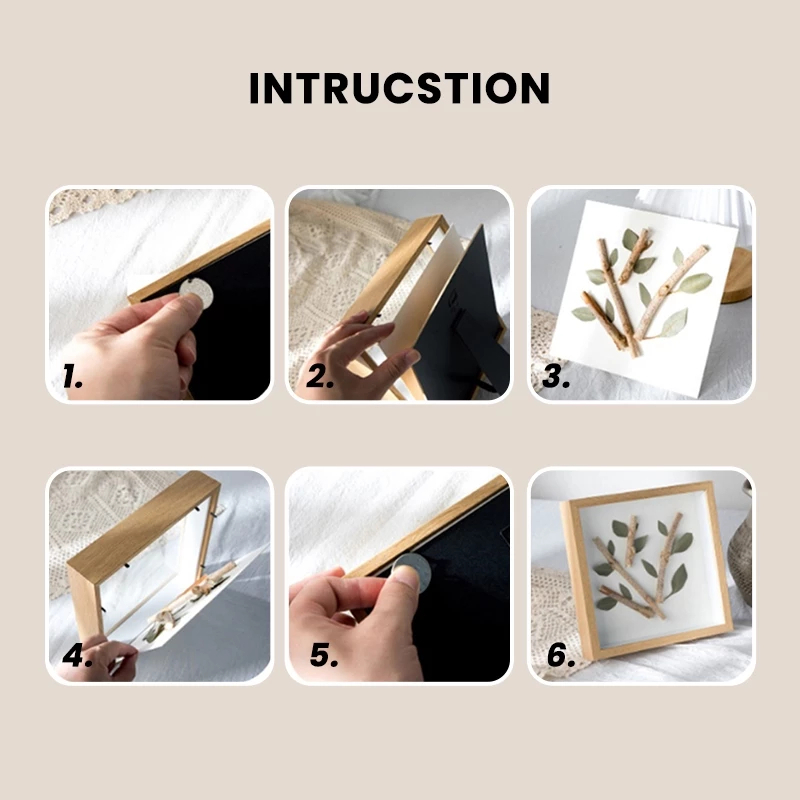 INTRUCSTION

1.

2.

3.

4.

5.

6.