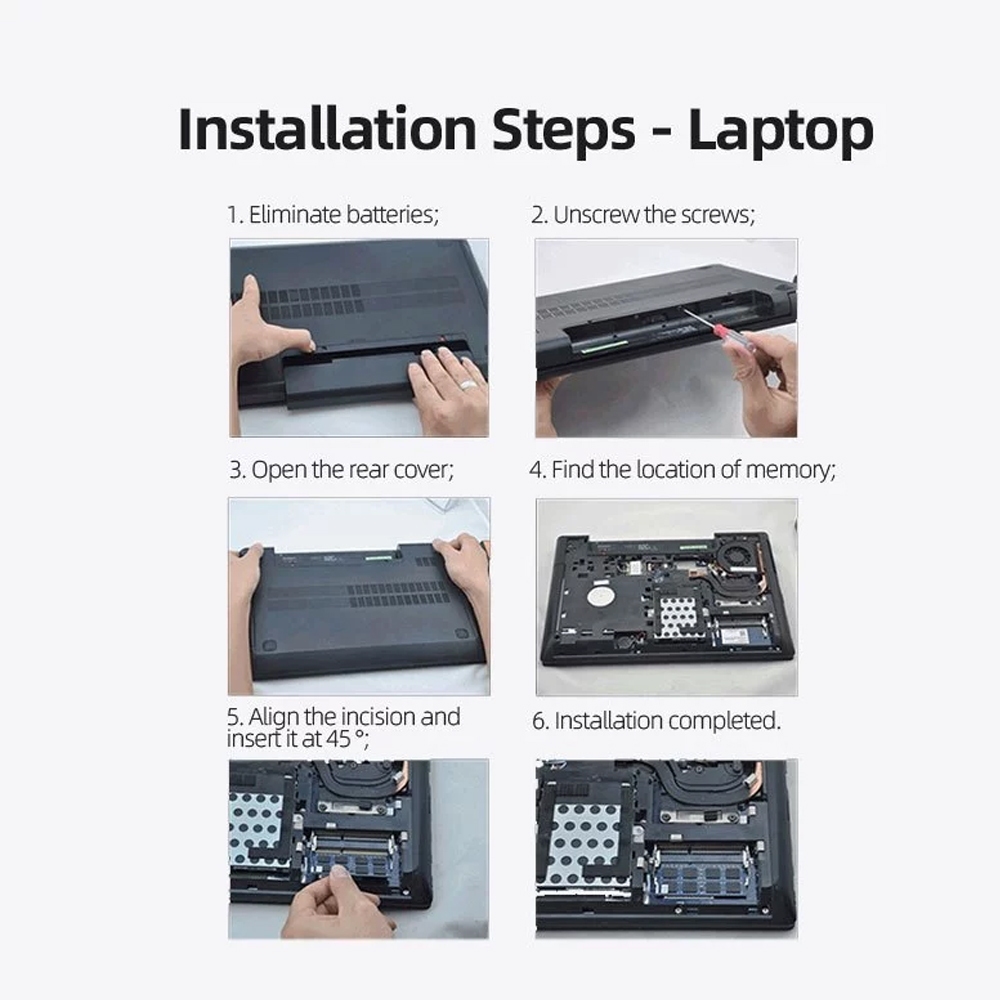 Installation Steps - Laptop

1. Eliminate batteries;

2. Unscrew the screws;

3. Open the rear cover;

4. Find the location of memory;

5. Align the incision and insert it at 45 °;

6. Installation completed.