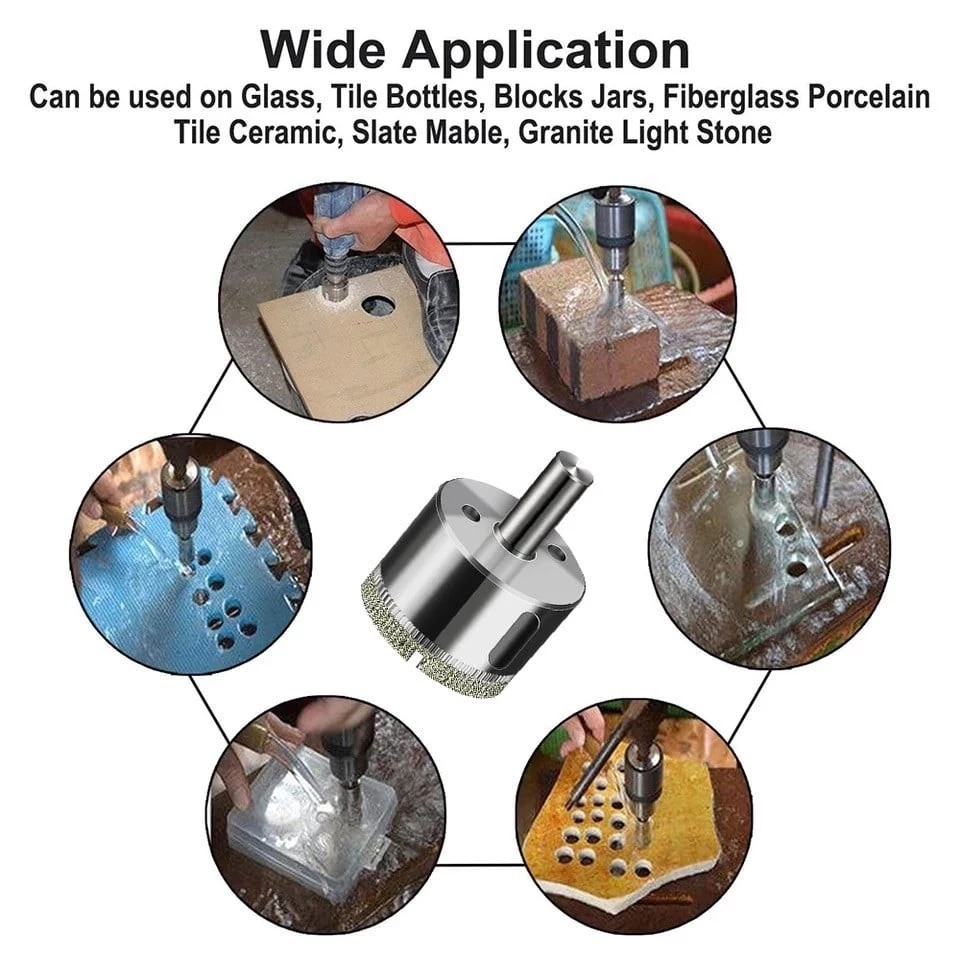 Wide Application
Can be used on Glass, Tile Bottles, Blocks Jars, Fiberglass Porcelain Tile Ceramic, Slate Mable, Granite Light Stone