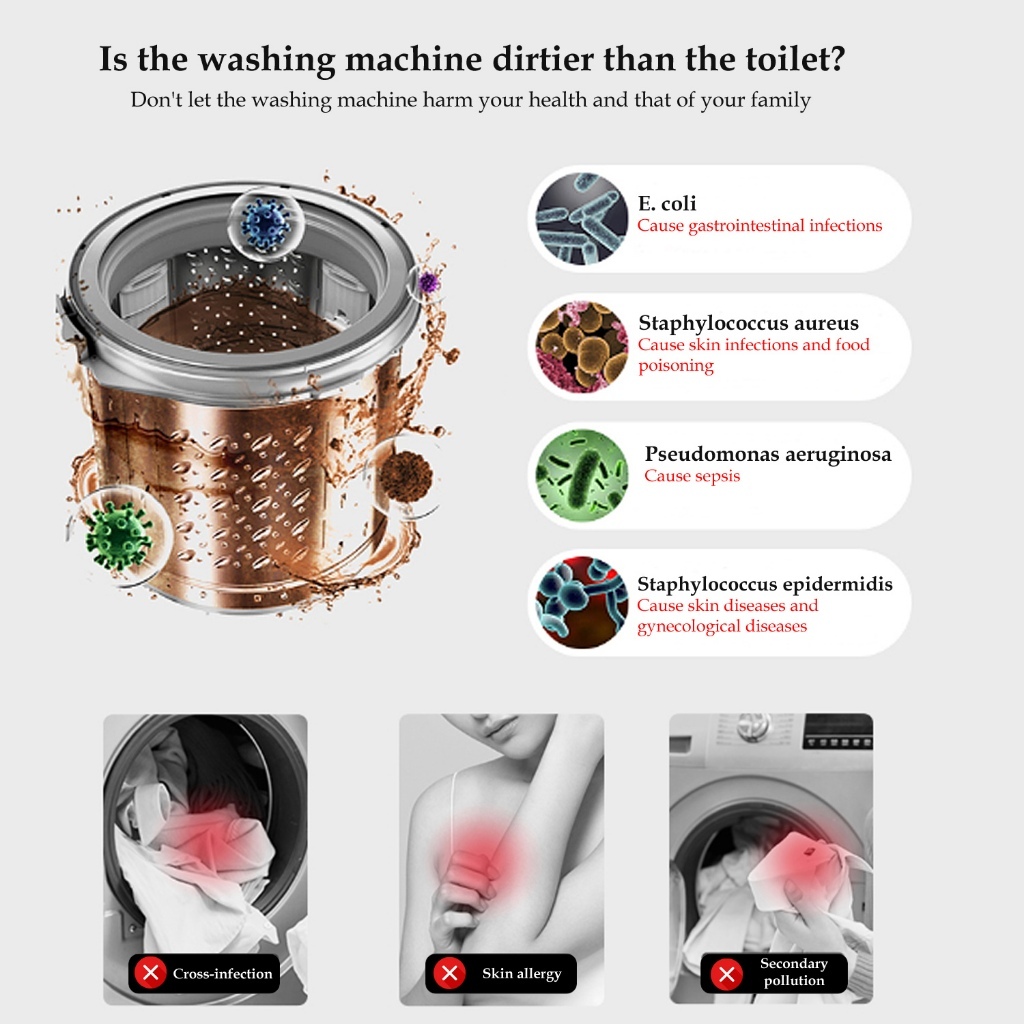 Is the washing machine dirtier than the toilet?

Don't let the washing machine harm your health and that of your family

E. coli
Cause gastrointestinal infections

Staphylococcus aureus
Cause skin infections and food poisoning

Pseudomonas aeruginosa
Cause sepsis

Staphylococcus epidermidis
Cause skin diseases and gynecological diseases

Cross-infection

Skin allergy

Secondary pollution