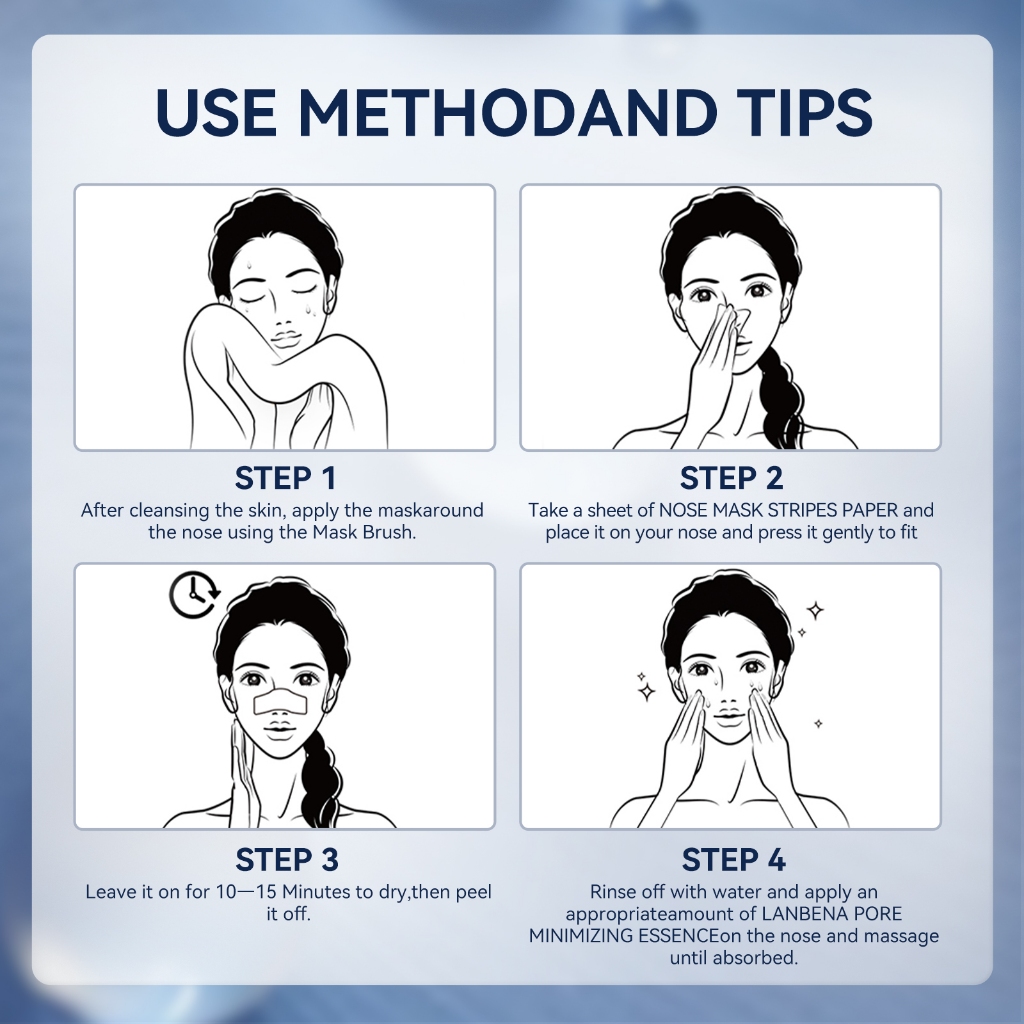 USE METHODAND TIPS

STEP 1
After cleansing the skin, apply the maskaround the nose using the Mask Brush.

STEP 2
Take a sheet of NOSE MASK STRIPES PAPER and place it on your nose and press it gently to fit

STEP 3
Leave it on for 10—15 Minutes to dry,then peel it off.

STEP 4
Rinse off with water and apply an appropriateamount of LANBENA PORE MINIMIZING ESSENCEon the nose and massage until absorbed.