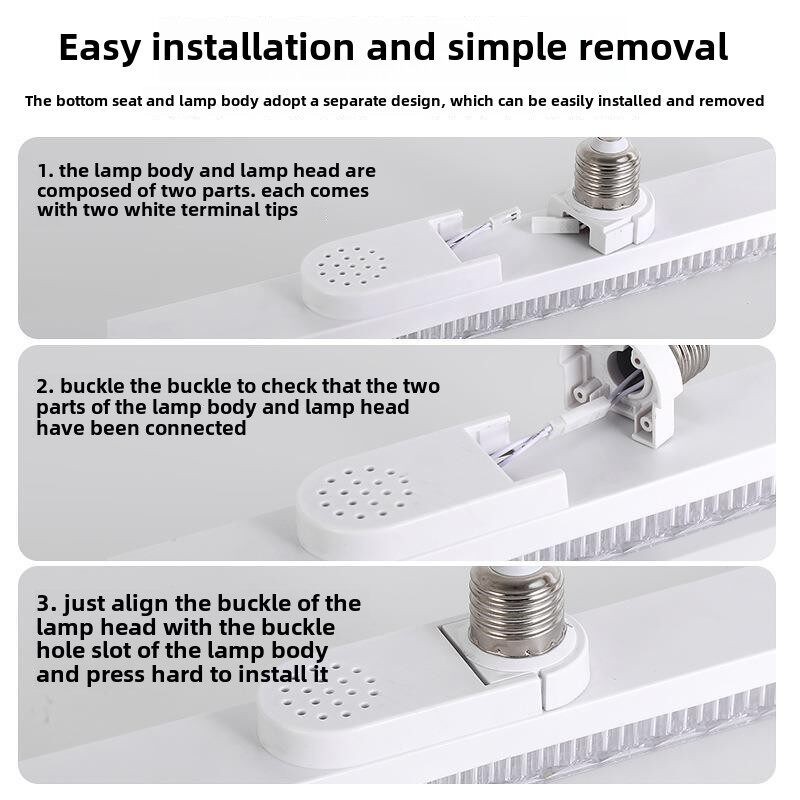 Easy installation and simple removal

The bottom seat and lamp body adopt a separate design, which can be easily installed and removed

1. the lamp body and lamp head are composed of two parts. each comes with two white terminal tips

2. buckle the buckle to check that the two parts of the lamp body and lamp head have been connected

3. just align the buckle of the lamp head with the buckle hole slot of the lamp body and press hard to install it