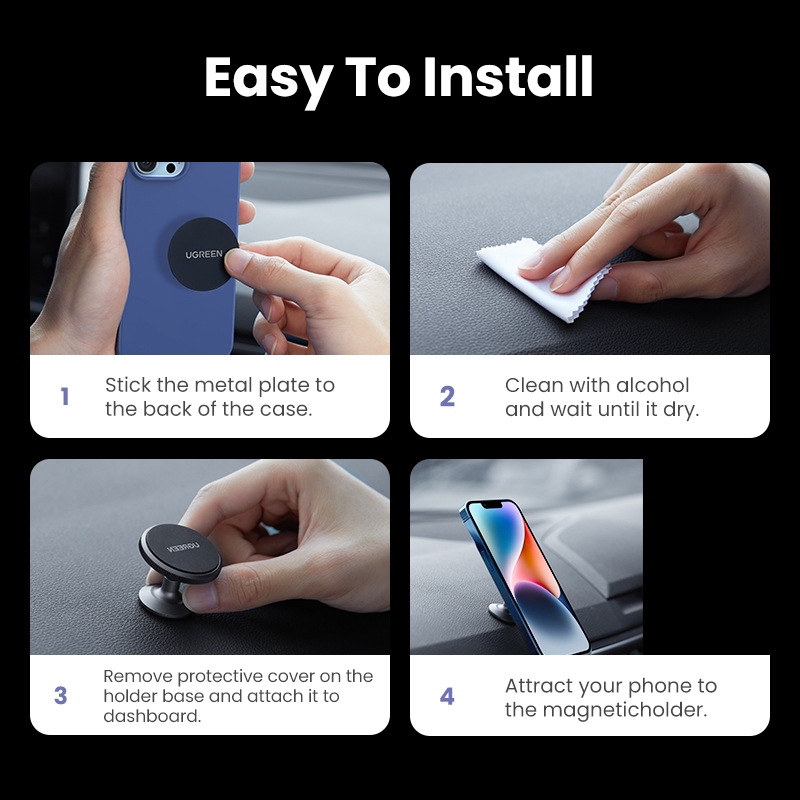 Easy To Install

UGREEN

1 Stick the metal plate to the back of the case.

2 Clean with alcohol and wait until it dry.

UGREEN

3 Remove protective cover on the holder base and attach it to dashboard.

4 Attract your phone to the magneticholder.