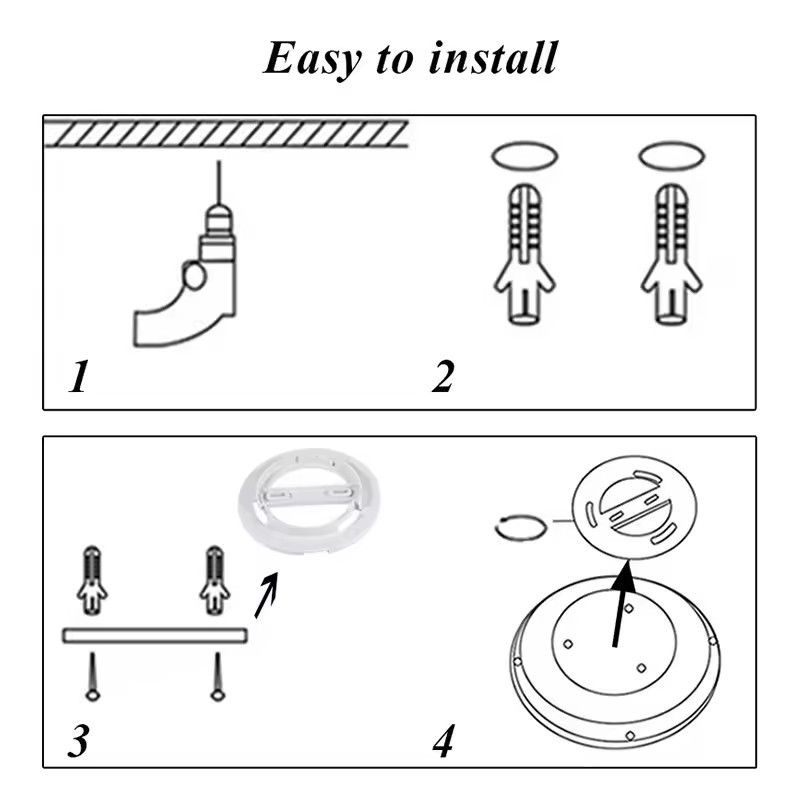 Easy to install

1

2

3

4