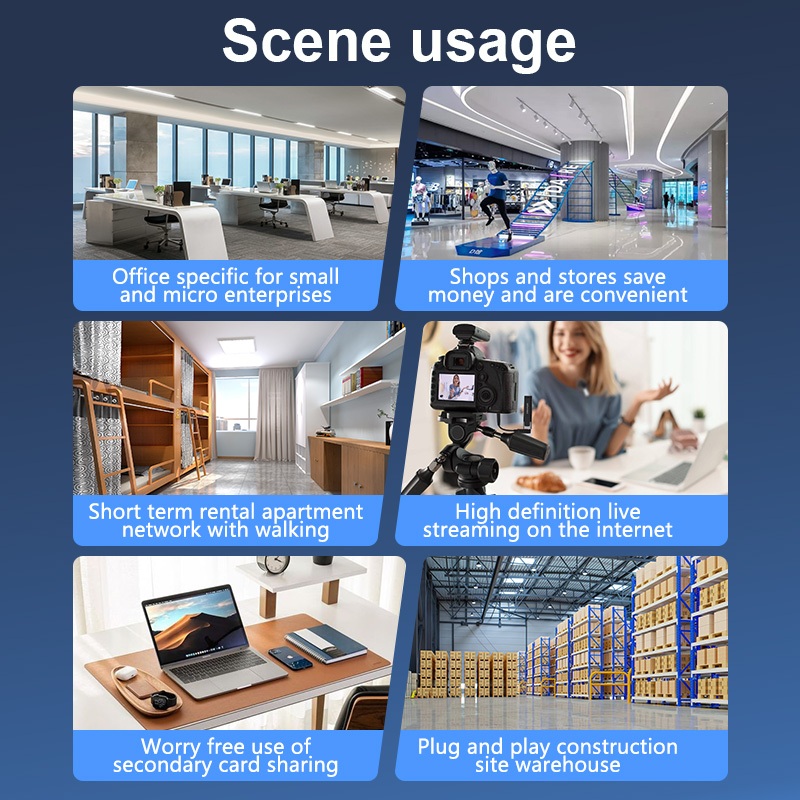 Scene usage

Office specific for small and micro enterprises

Shops and stores save money and are convenient

Short term rental apartment network with walking

High definition live streaming on the internet

Worry free use of secondary card sharing

Plug and play construction site warehouse